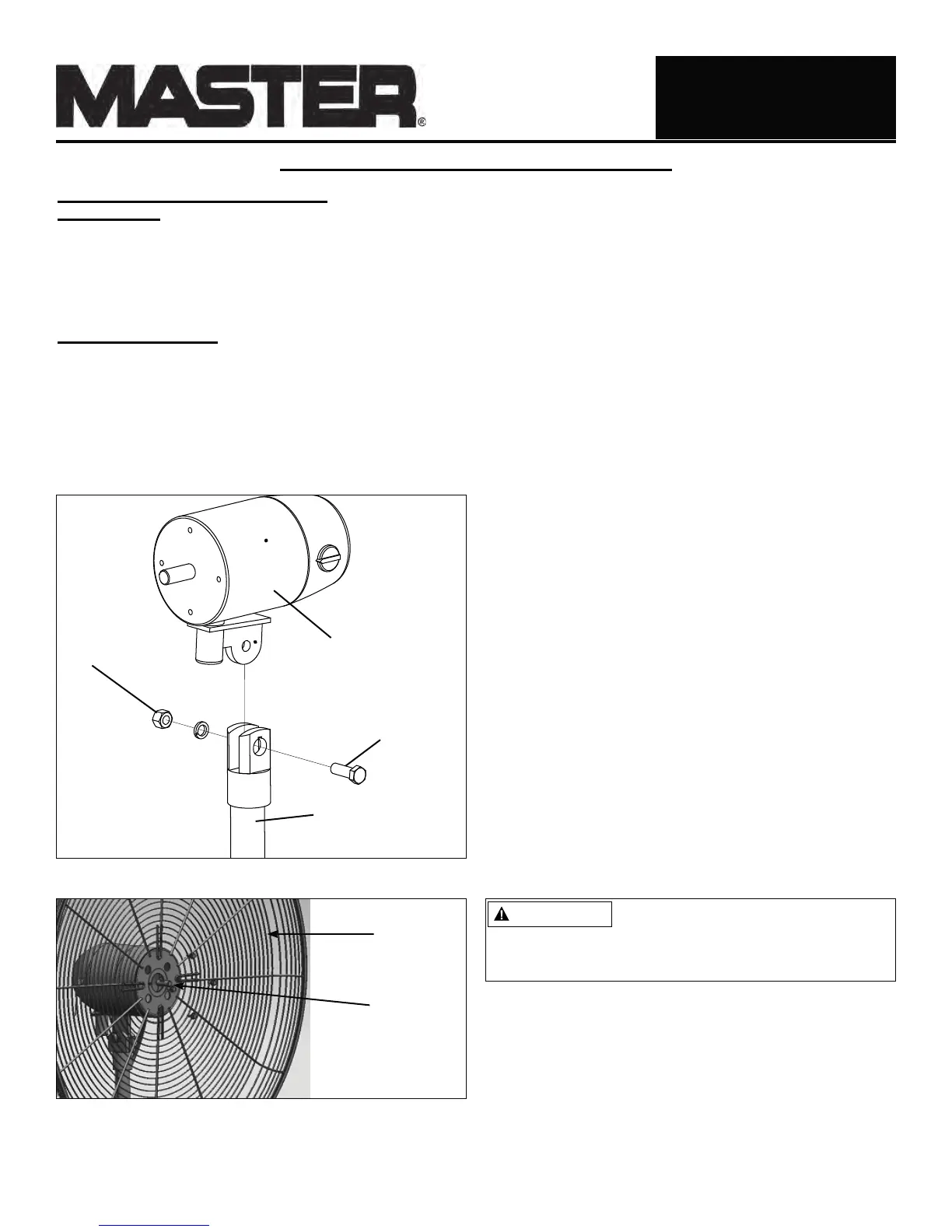 MASTER®