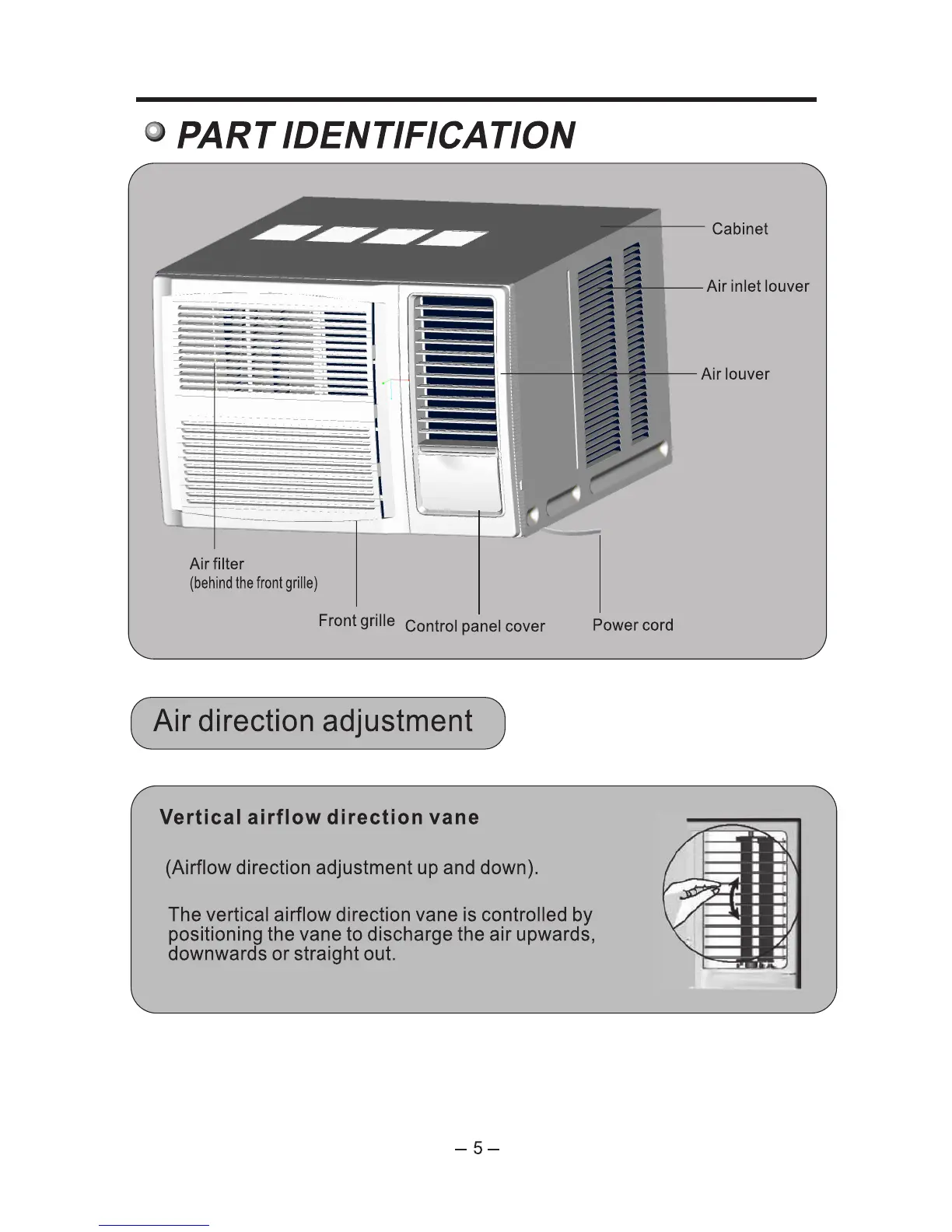 PART IDENTIFICATION

Cabinet

Air inlet louver

Air louver

Air filter
(behind the front grille)

Front grille

Control panel cover

Power cord

Air direction adjustment

Vertical airflow direction vane

(Airflow direction adjustment up and down).

The vertical airflow direction vane is controlled by positioning the vane to discharge the air upwards, downwards or straight out.

– 5 –