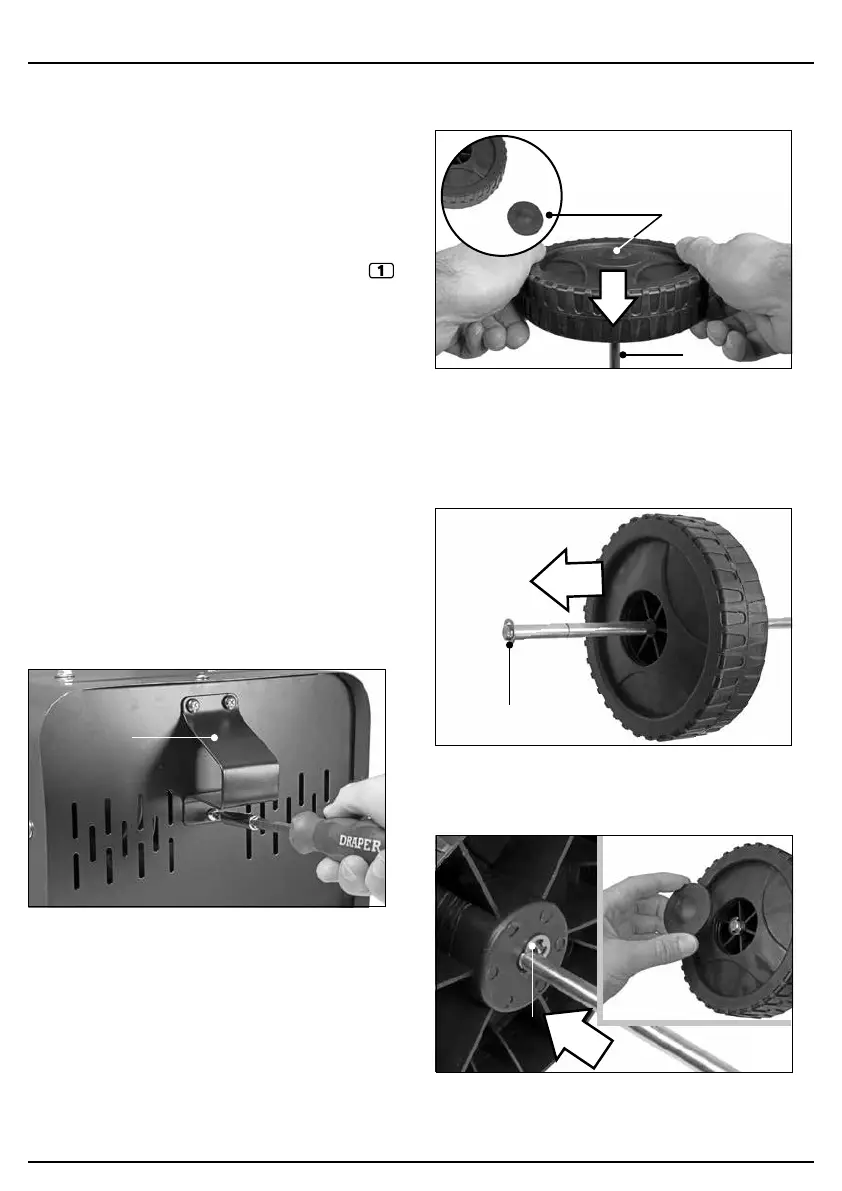 1

DRAPER