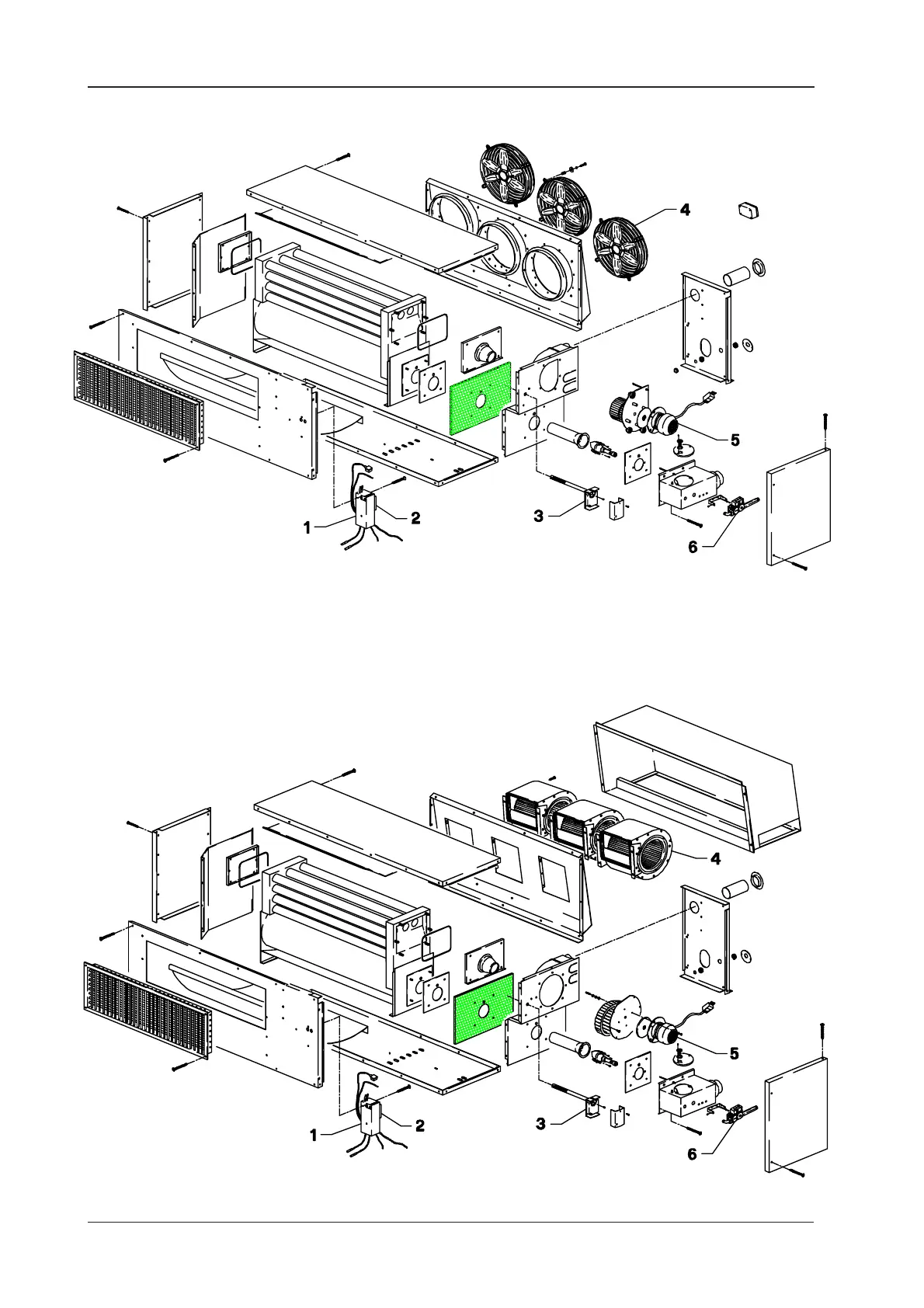 4

5

1

2

3

6

4

5

1

2

3

6