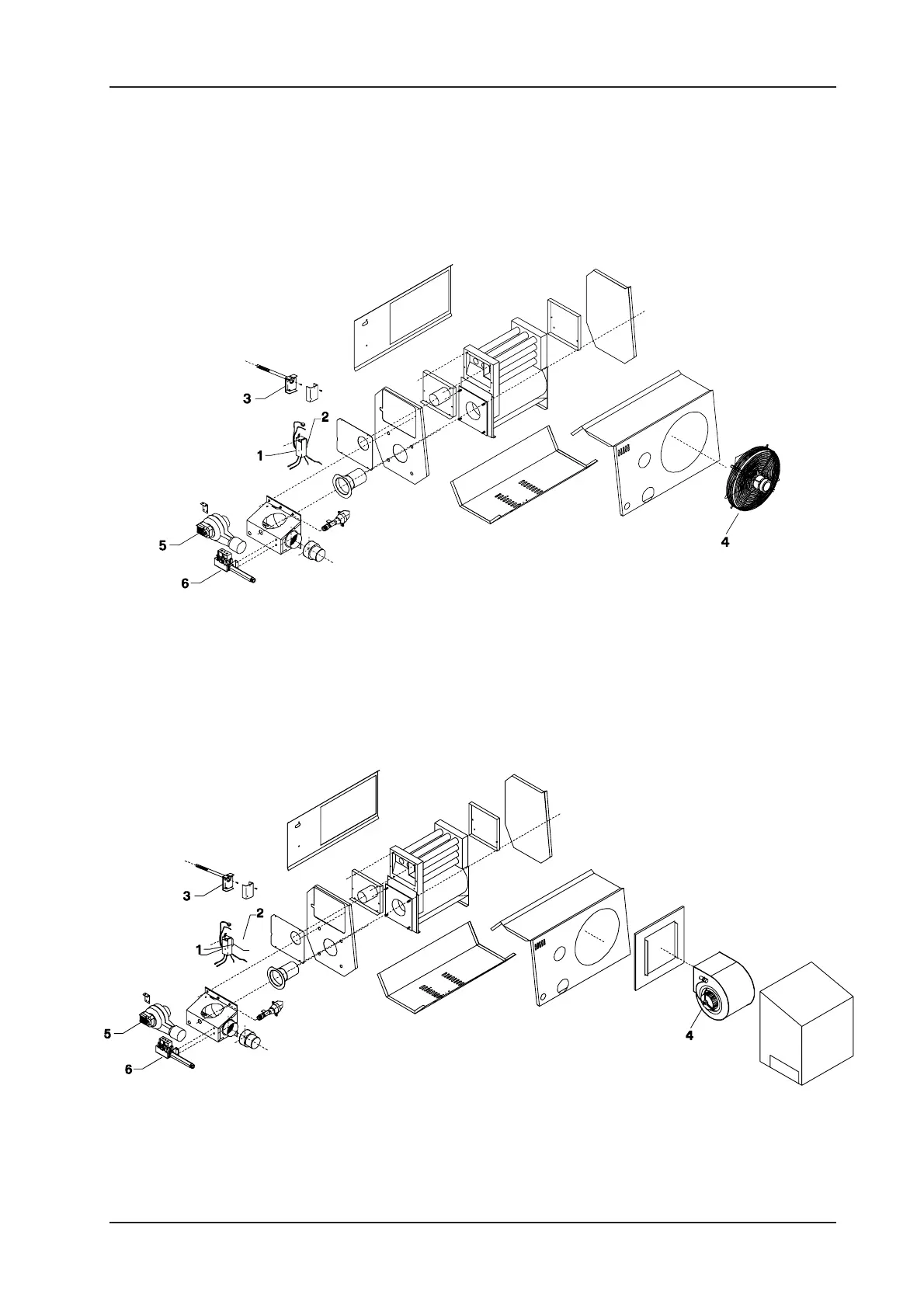 3
2
1
5
6
4

3
2
1
5
6
4