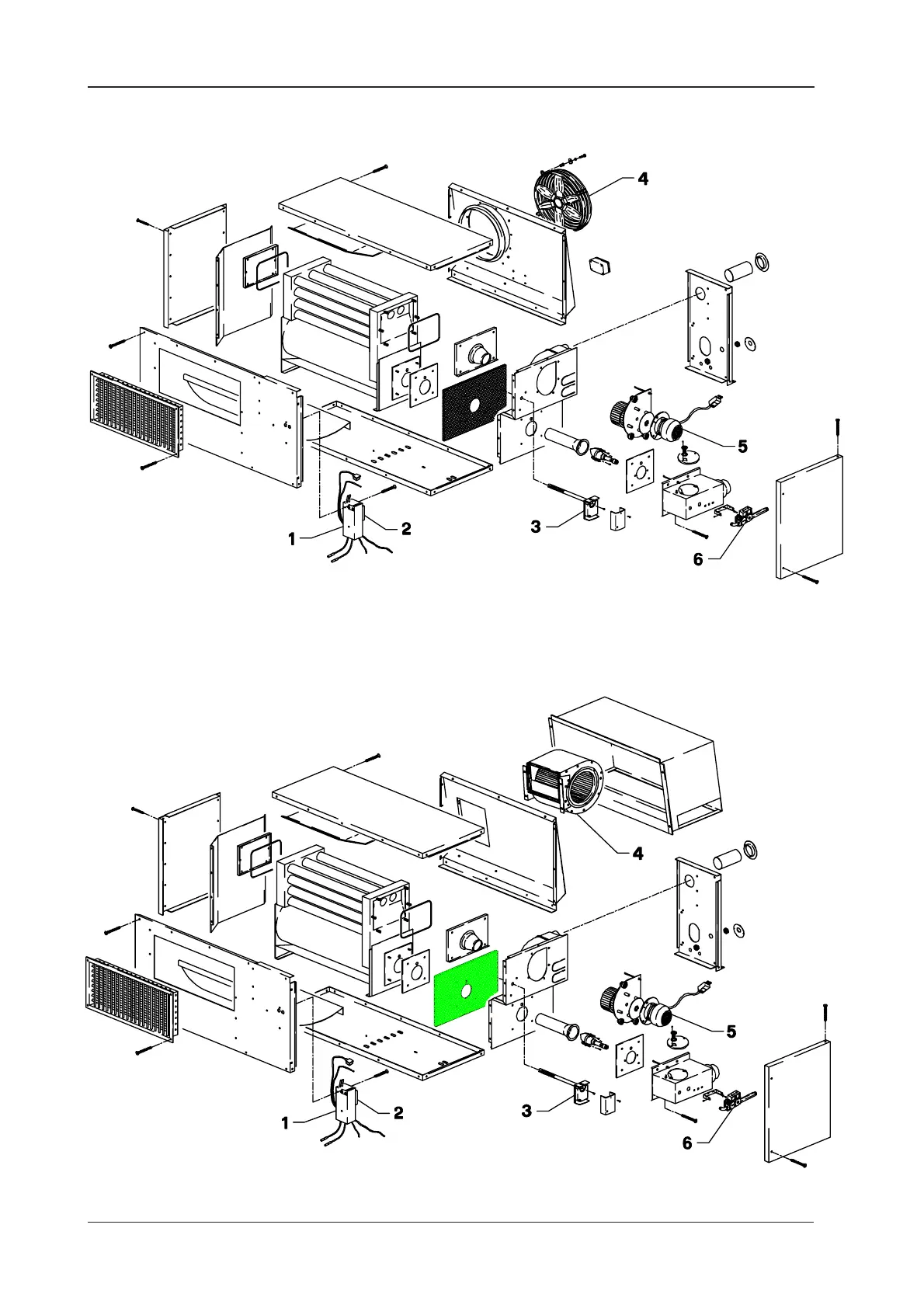 4
5
1
2
3
6

4
5
1
2
3
6