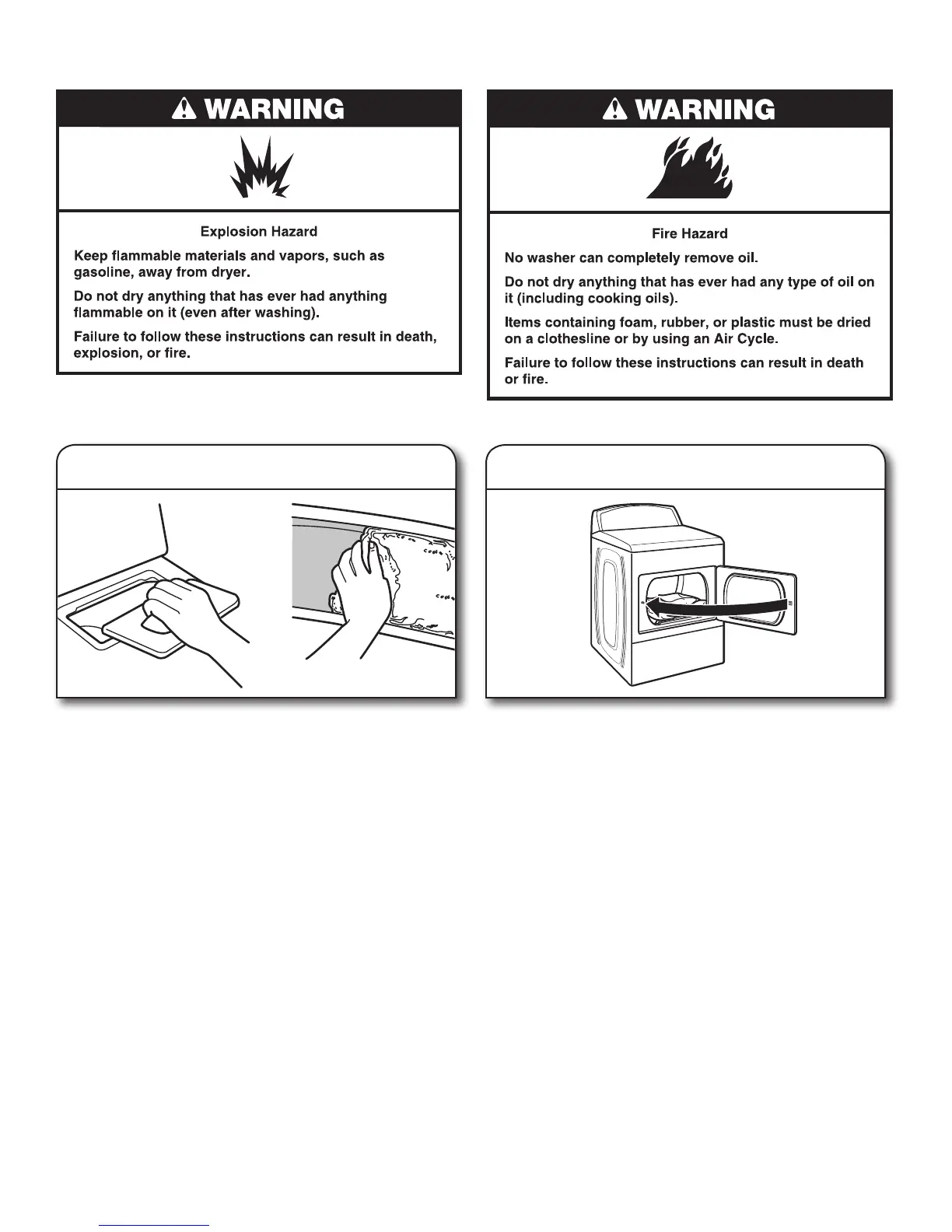 WARNING

Explosion Hazard

Keep flammable materials and vapors, such as gasoline, away from dryer.

Do not dry anything that has ever had anything flammable on it (even after washing).

Failure to follow these instructions can result in death, explosion, or fire.

WARNING

Fire Hazard

No washer can completely remove oil.

Do not dry anything that has ever had any type of oil on it (including cooking oils).

Items containing foam, rubber, or plastic must be dried on a clothesline or by using an Air Cycle.

Failure to follow these instructions can result in death or fire.