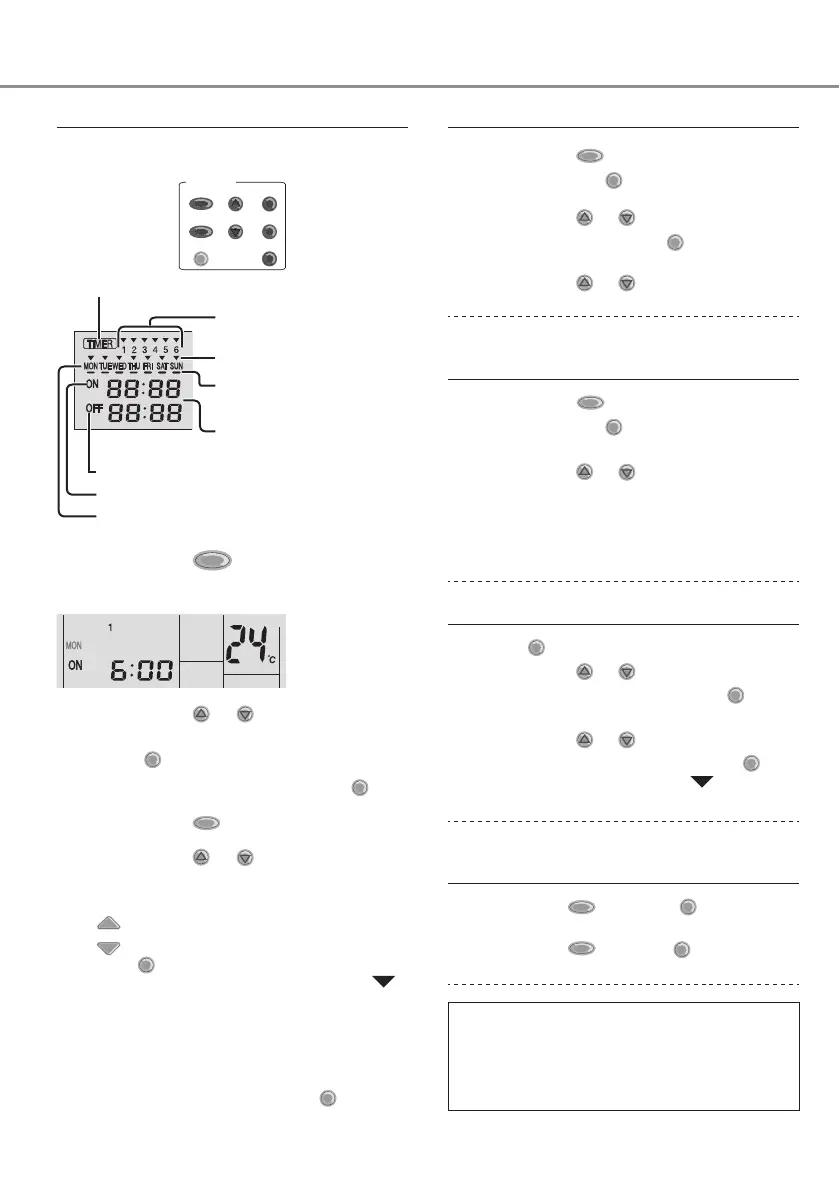 TIMER
1 2 3 4 5 6
MON TUE WED THU FRI SAT SUN
ON 88:88
OFF 88:88

1
MON
ON 6:00
24 °C