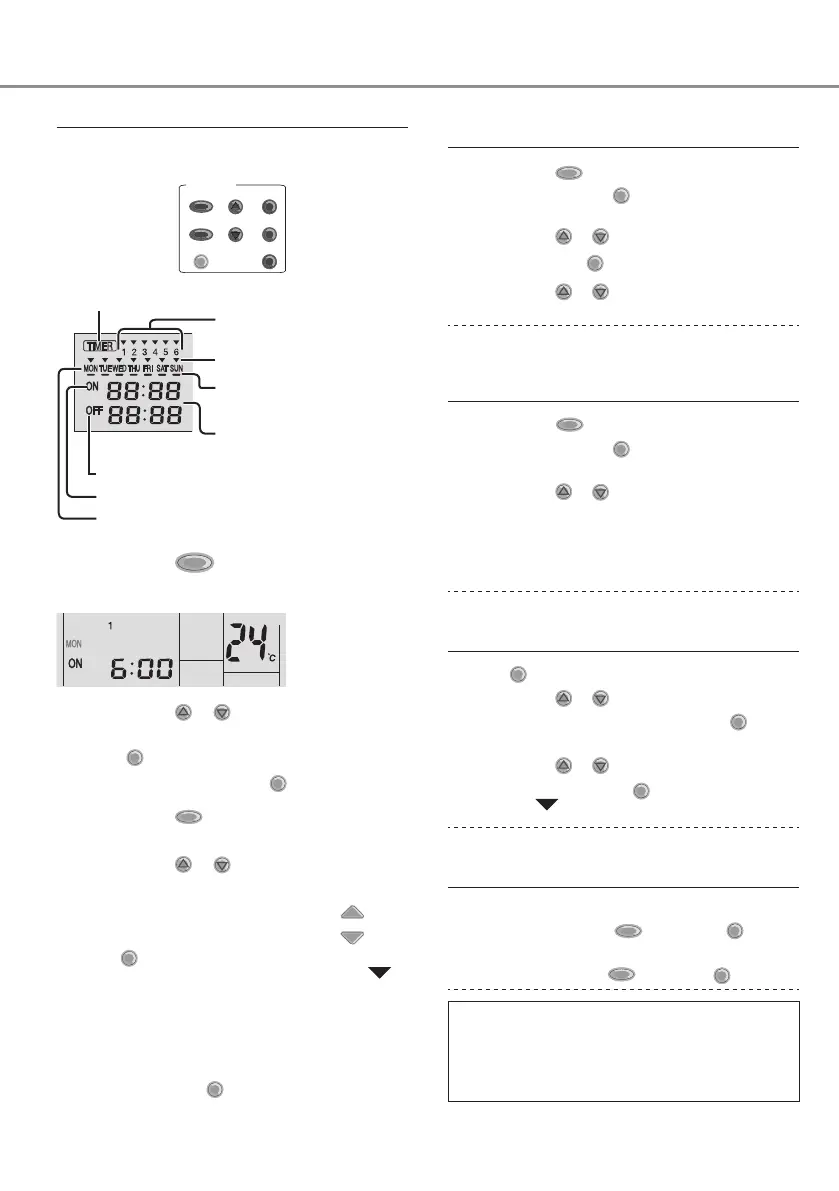 TIMER
1 2 3 4 5 6
MON TUE WED THU FRI SAT SUN
ON 88:88
OFF 88:88

1
MON
ON 6:00
24 °C