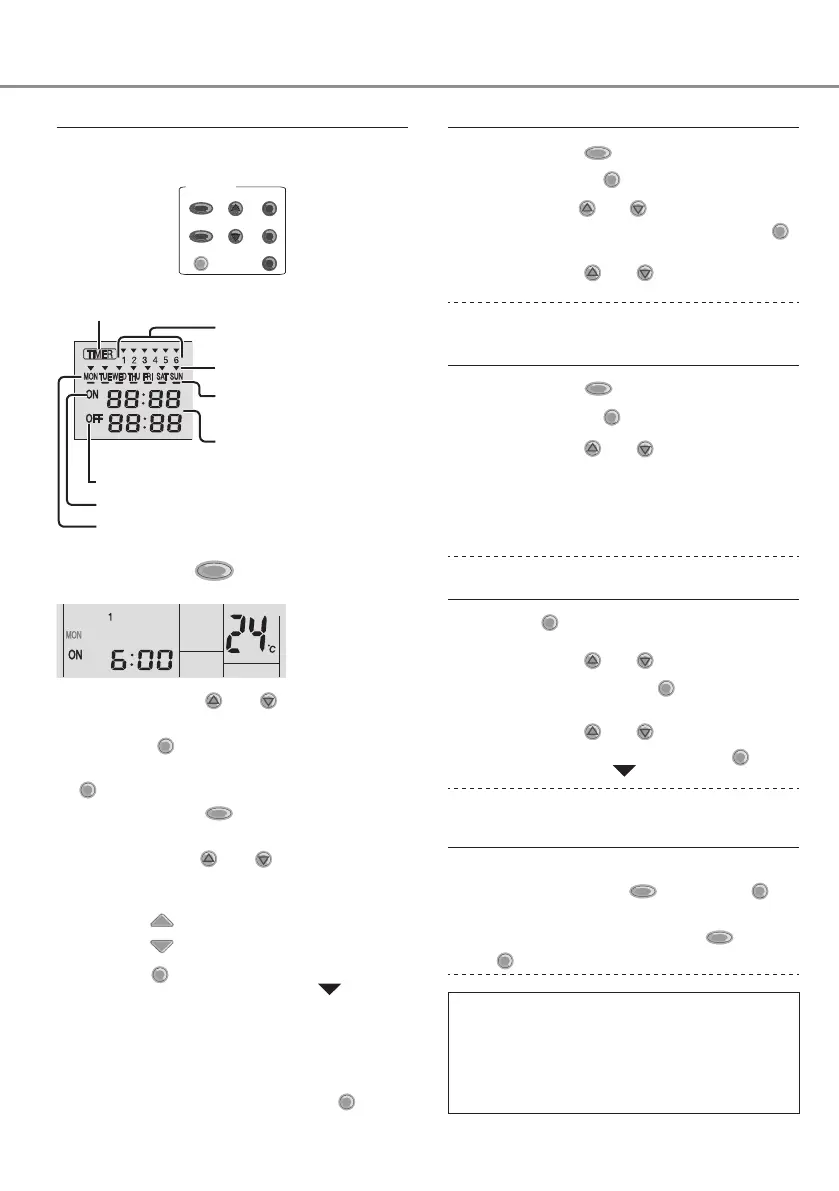 TIMER
1 2 3 4 5 6
MON TUE WED THU FRI SAT SUN
ON 88:88
OFF 88:88

1
MON
ON 6:00
24 °C