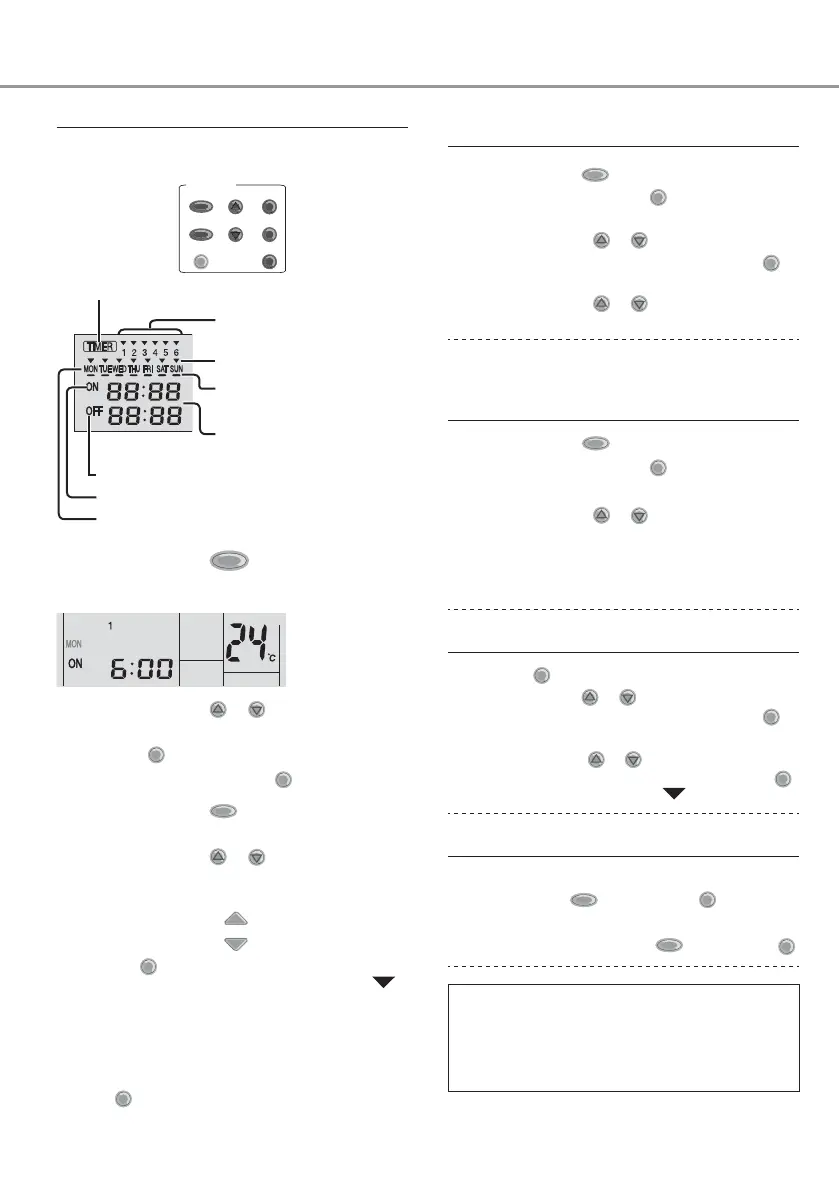 TIMER
1 2 3 4 5 6
MON TUE WED THU FRI SAT SUN
ON 88:88
OFF 88:88

1
MON
ON 6:00
24 °C