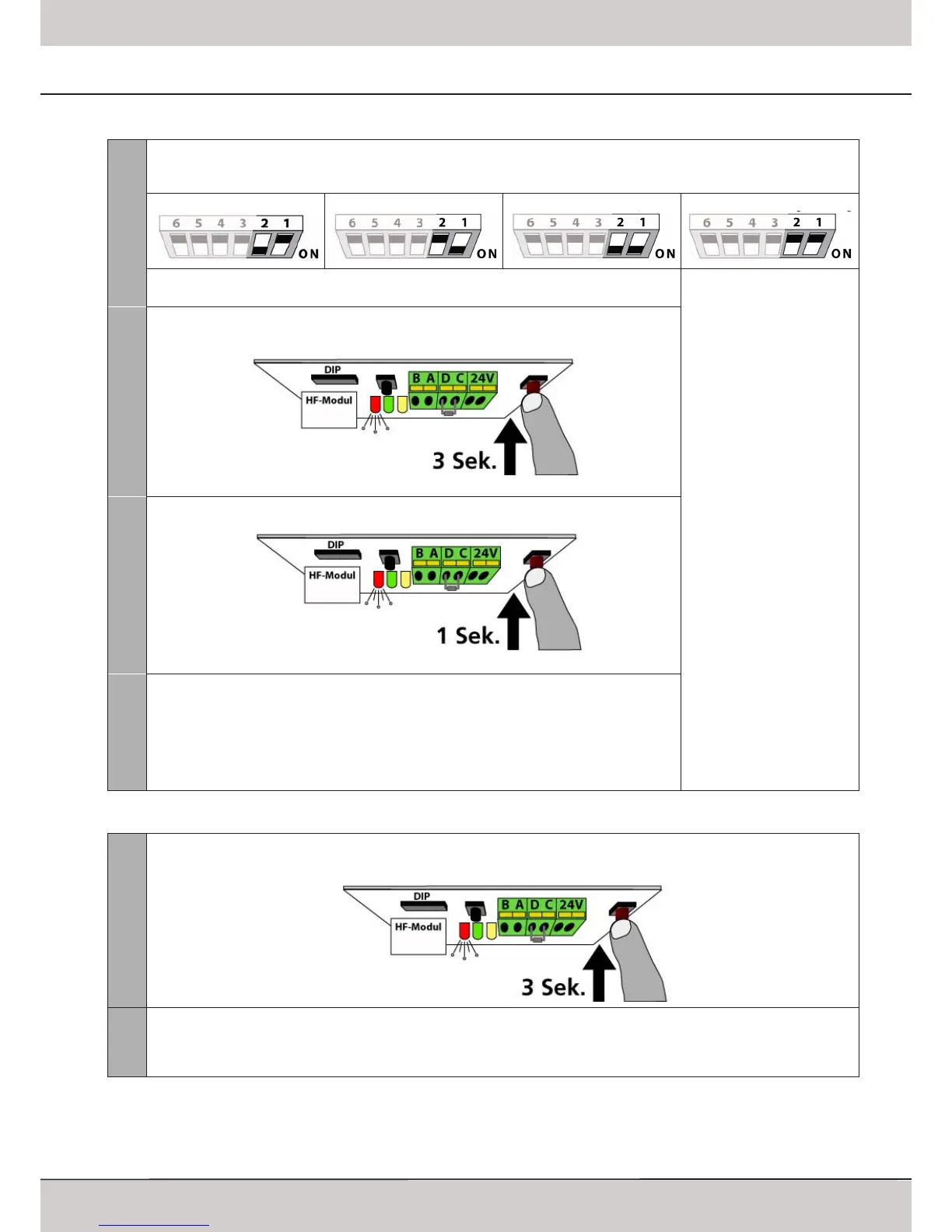 6 5 4 3 2 1 ON

6 5 4 3 2 1 ON

6 5 4 3 2 1 ON

6 5 4 3 2 1 ON

DIP
HF-Modul
B A D C 24V
3 Sek.

DIP
HF-Modul
B A D C 24V
1 Sek.

DIP
HF-Modul
B A D C 24V
3 Sek.