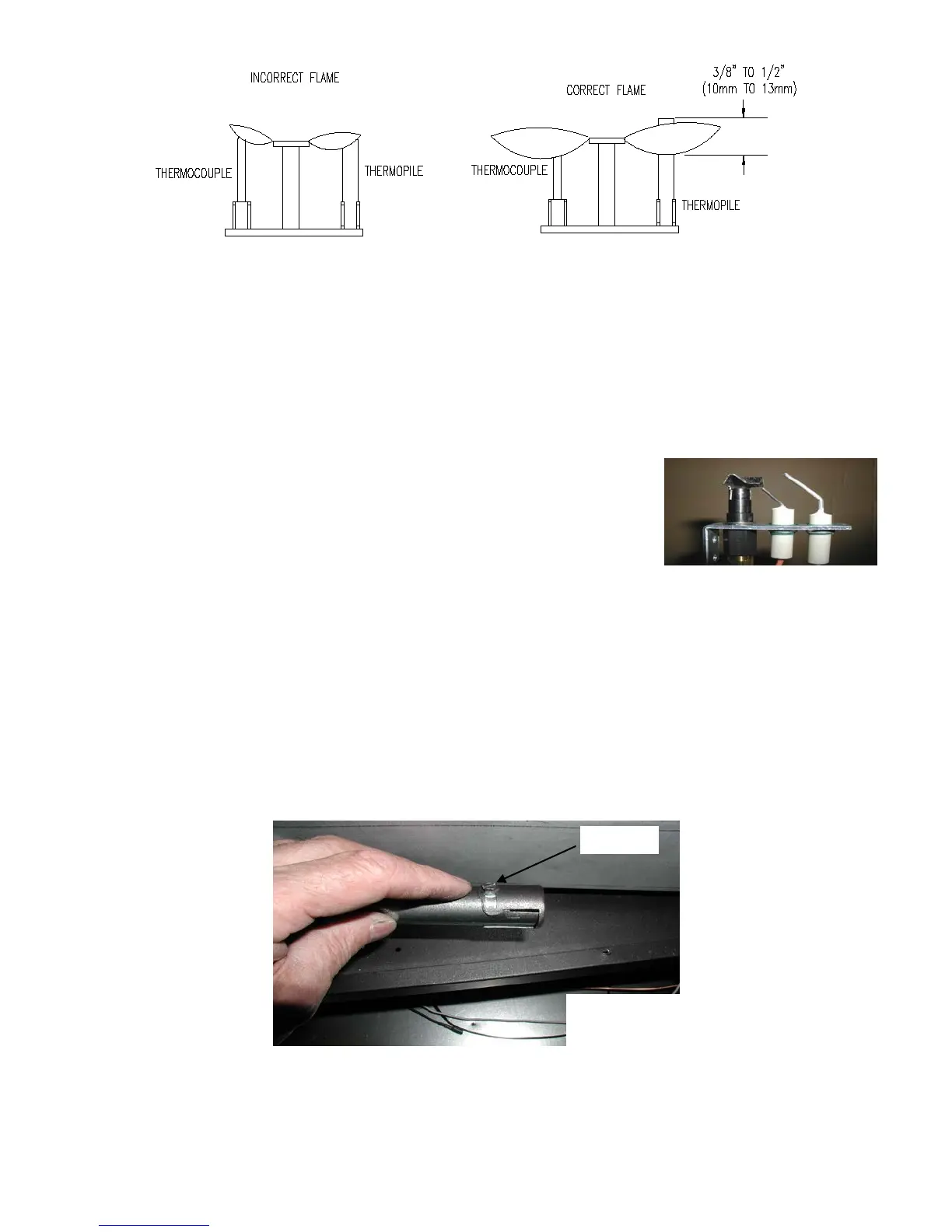 INCORRECT FLAME

THERMOCOUPLE

THERMOPILE

CORRECT FLAME

3/8" TO 1/2"
(10mm TO 13mm)

THERMOCOUPLE

THERMOPILE