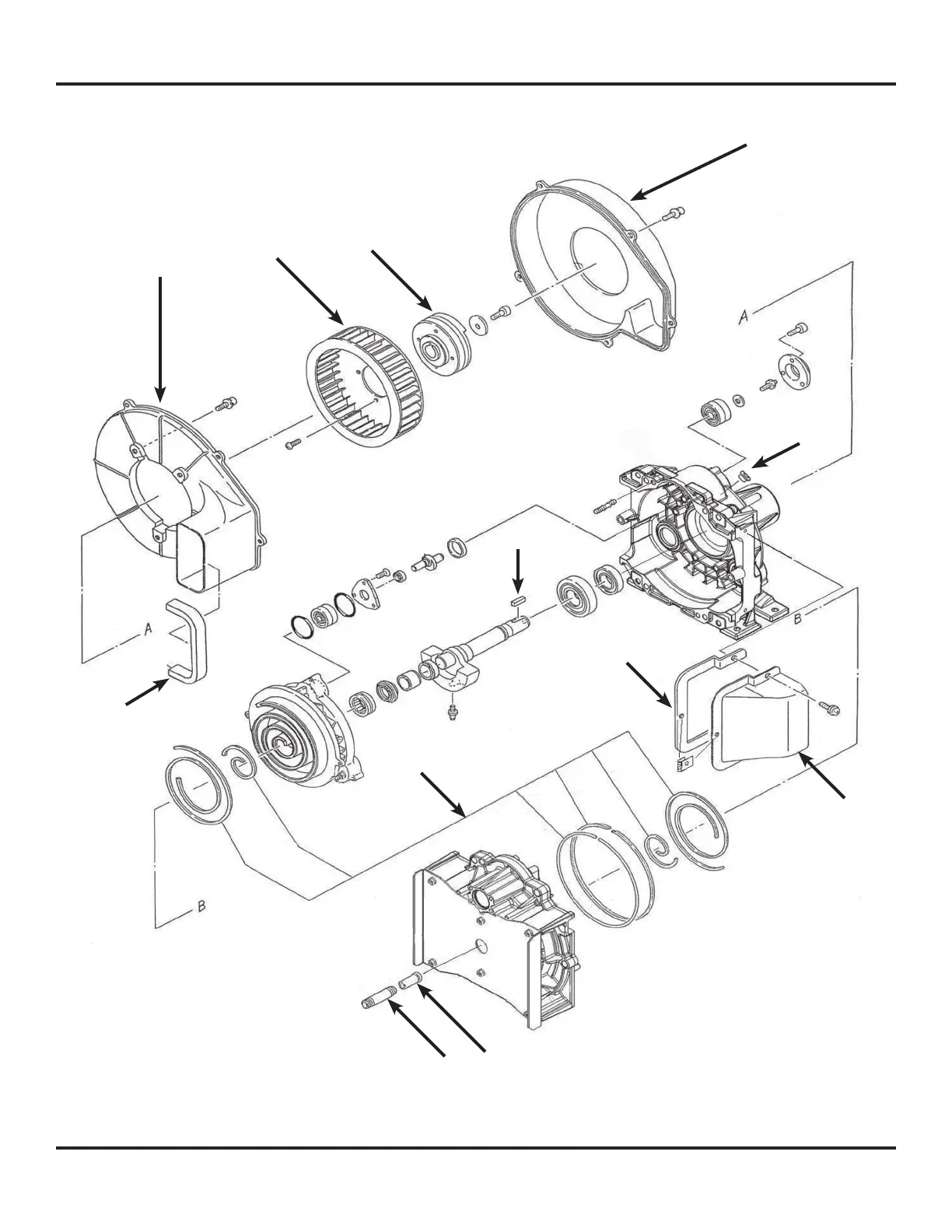 A

A

B

B