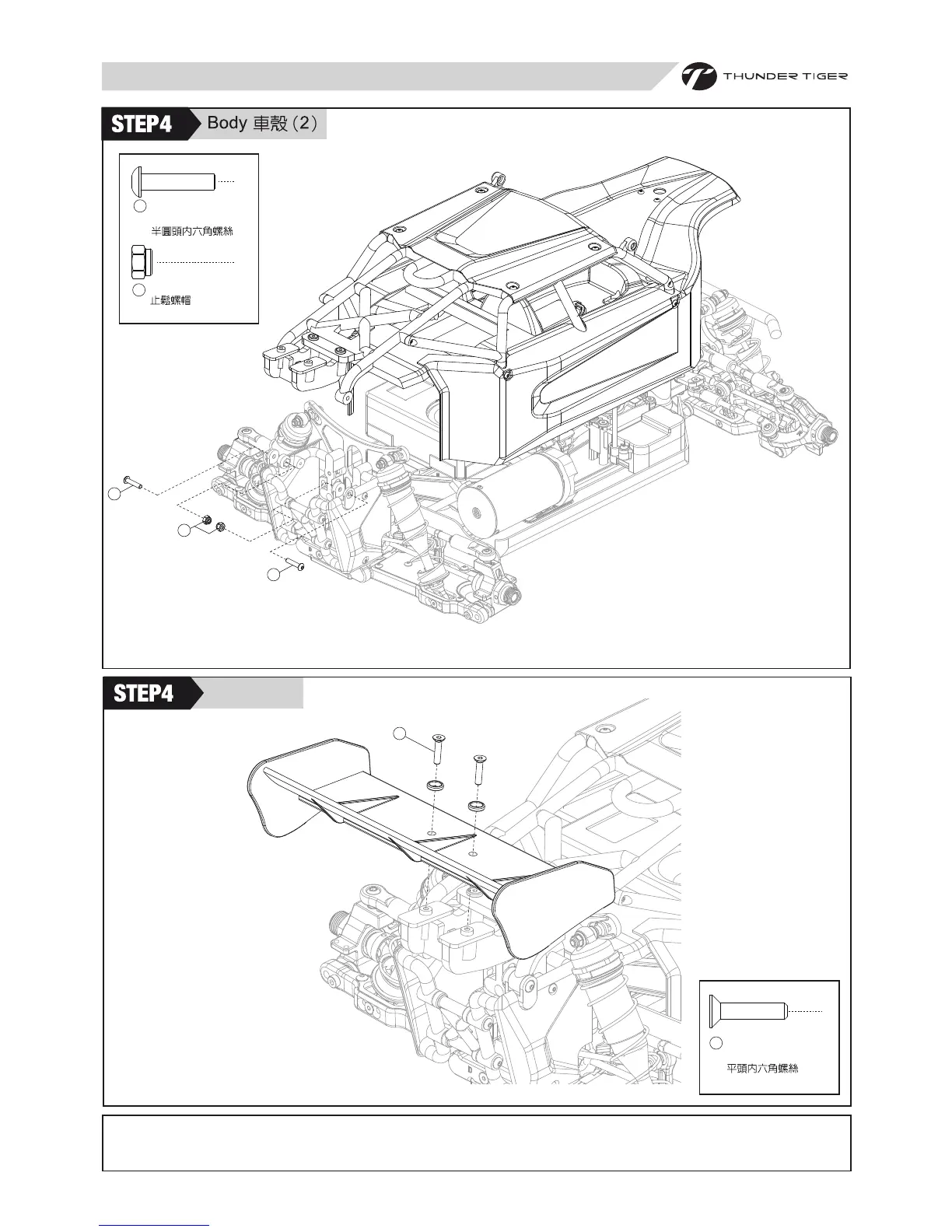 THUNDER TIGER

STEP4 Body 車殼 (2)

半圓頭內六角螺絲

止鬆螺帽

STEP4

平頭內六角螺絲