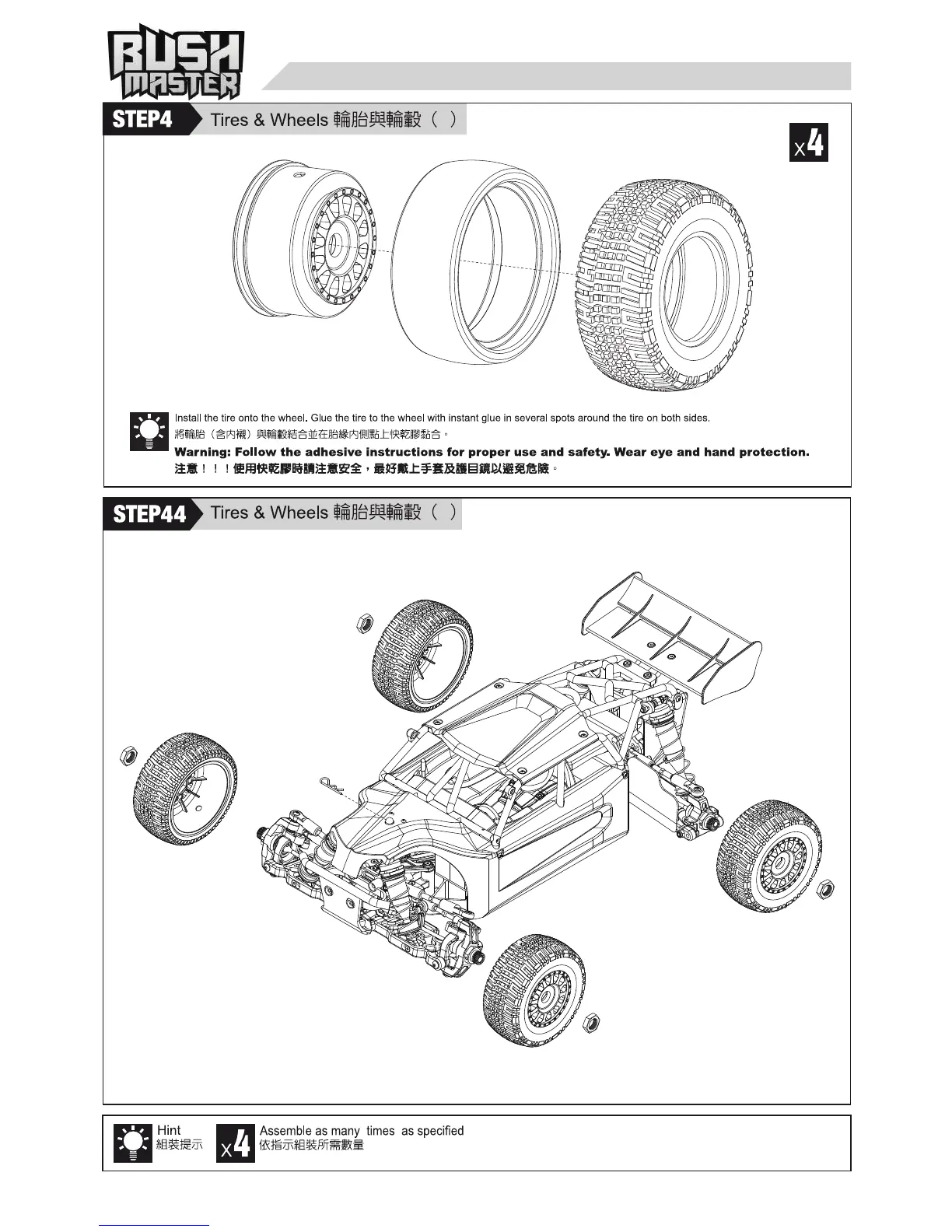 BUSH MASTER

STEP4 Tires & Wheels 輪胎與輪轂（ ）

x4

Install the tire onto the wheel. Glue the tire to the wheel with instant glue in several spots around the tire on both sides.
將輪胎（含內襯）與輪轂結合並在胎緣內側點上快乾膠黏合。
Warning: Follow the adhesive instructions for proper use and safety. Wear eye and hand protection.
注意！！！使用快乾膠時請注意安全，最好戴上手套及護目鏡以避免危險。

STEP44 Tires & Wheels 輪胎與輪轂（ ）

Hint
組裝提示
x4 Assemble as many times as specified
依指示組裝所需數量