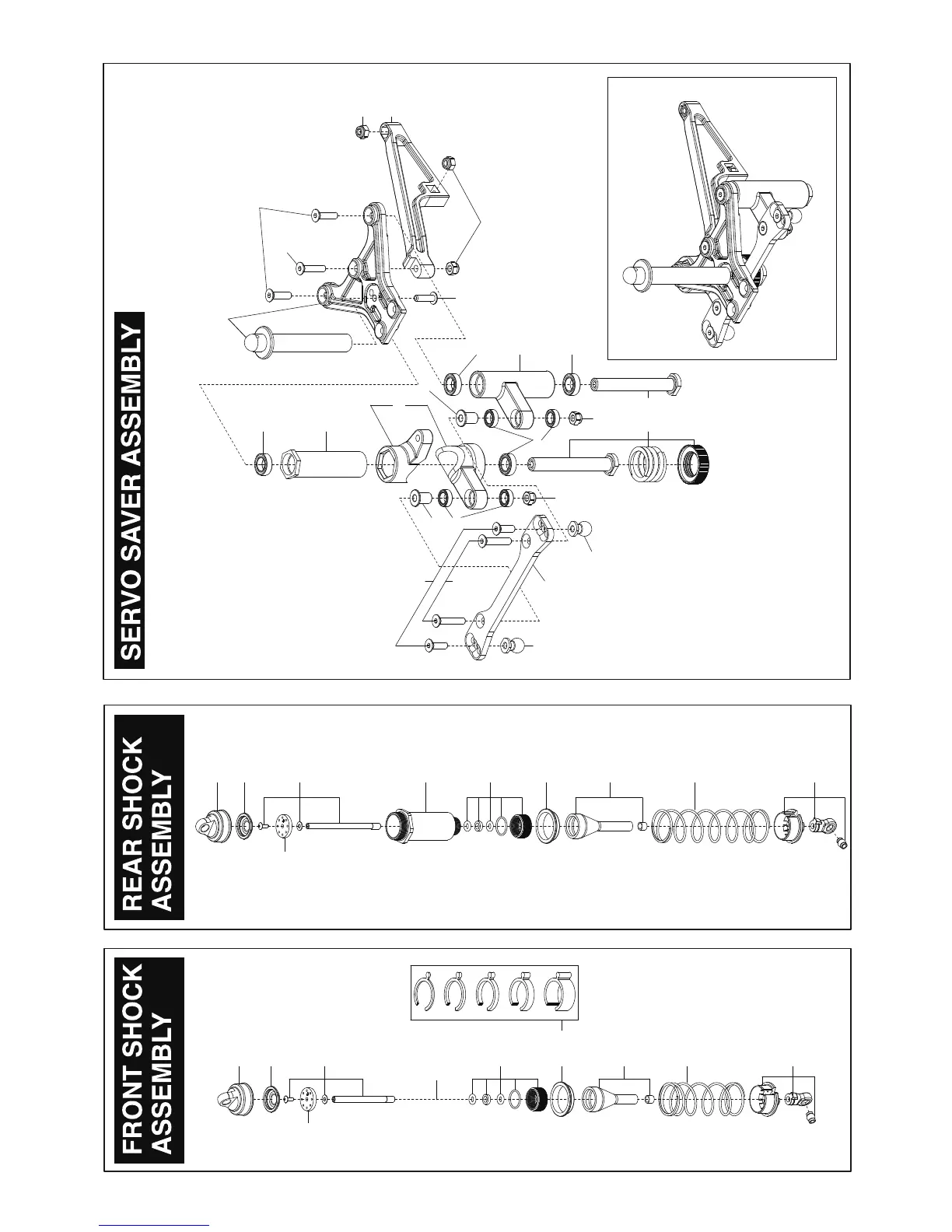 SERVO SAVER ASSEMBLY

REAR SHOCK ASSEMBLY

FRONT SHOCK ASSEMBLY