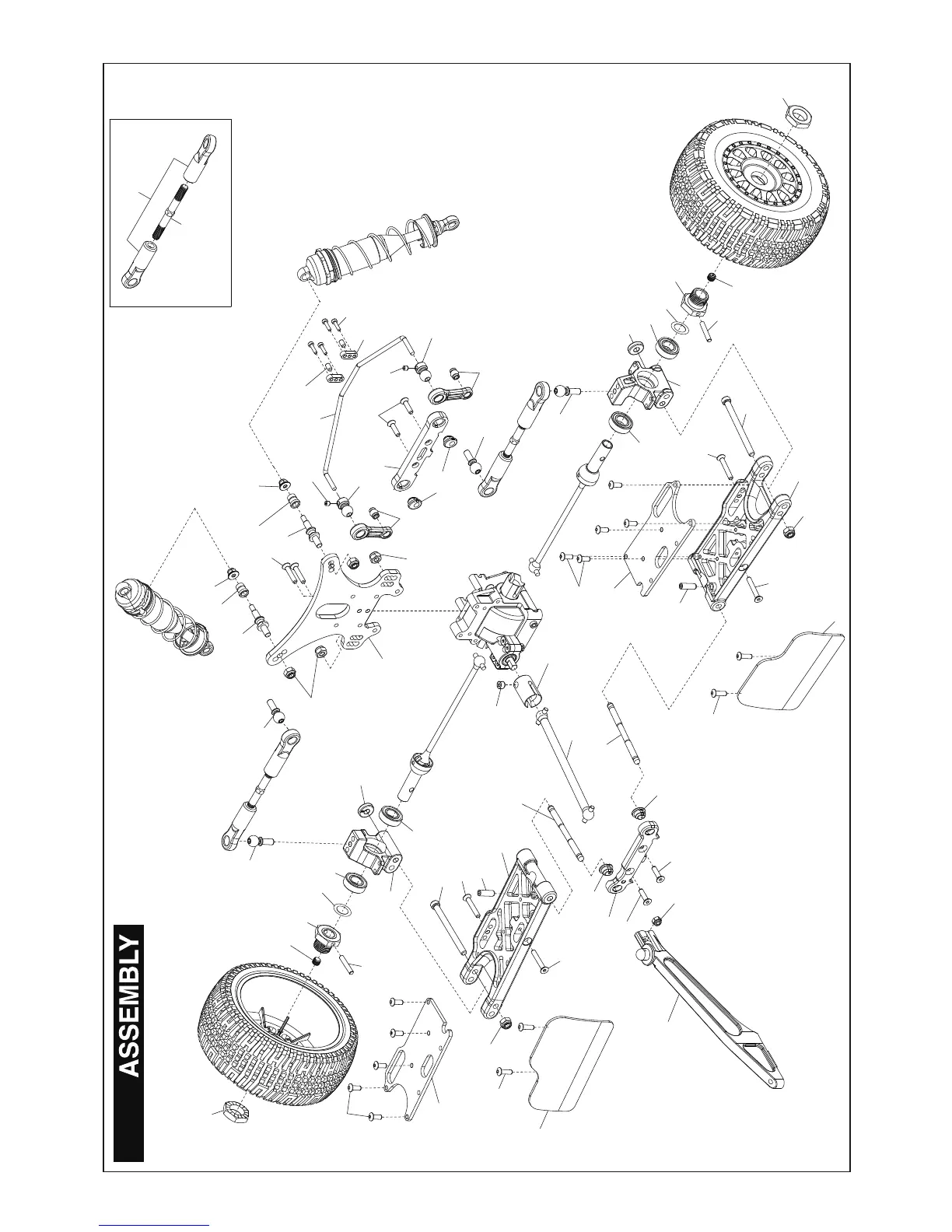 ASSEMBLY