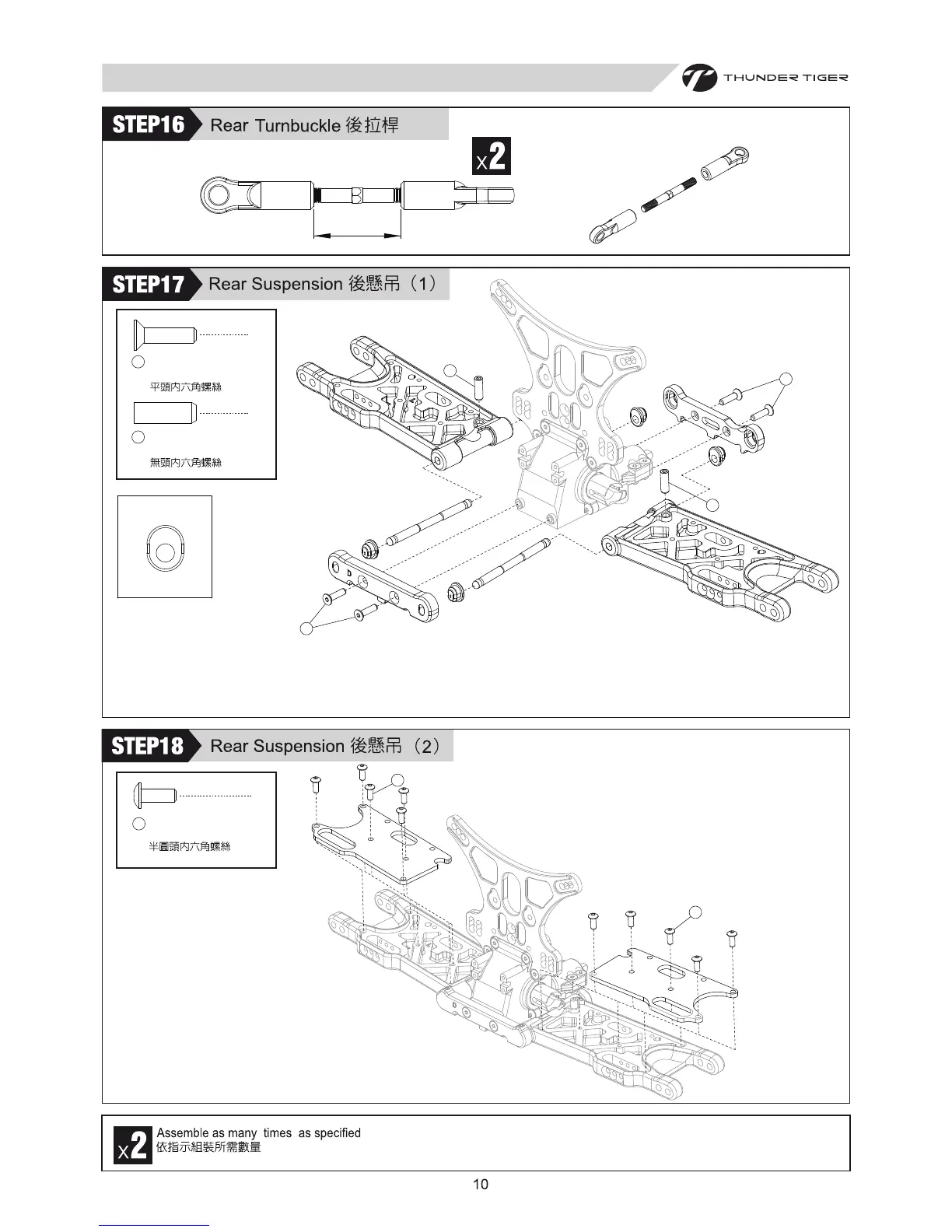 THUNDER TIGER

STEP16 Rear Turnbuckle 後拉桿

x2

STEP17 Rear Suspension 後懸吊（1）

平頭內六角螺絲

無頭內六角螺絲

STEP18 Rear Suspension 後懸吊（2）

半圓頭內六角螺絲

x2 Assemble as many times as specified
依指示組裝所需數量

10