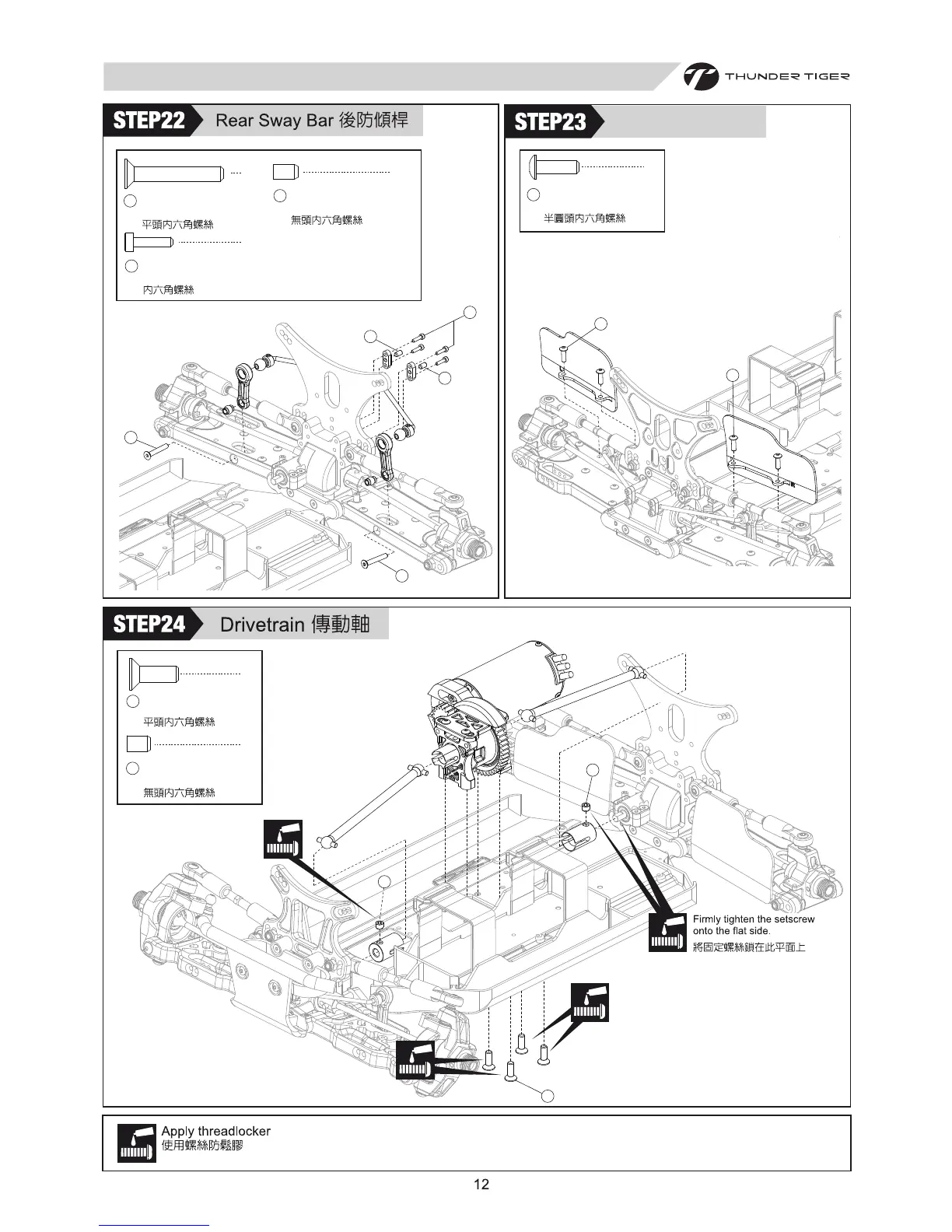 THUNDER TIGER

STEP22 Rear Sway Bar 後防傾桿

平頭內六角螺絲

無頭內六角螺絲

內六角螺絲

STEP23

半圓頭內六角螺絲

STEP24 Drivetrain 傳動軸

平頭內六角螺絲

無頭內六角螺絲

Firmly tighten the setscrew onto the flat side.
將固定螺絲鎖在此平面上

Apply threadlocker
使用螺絲防鬆膠

12