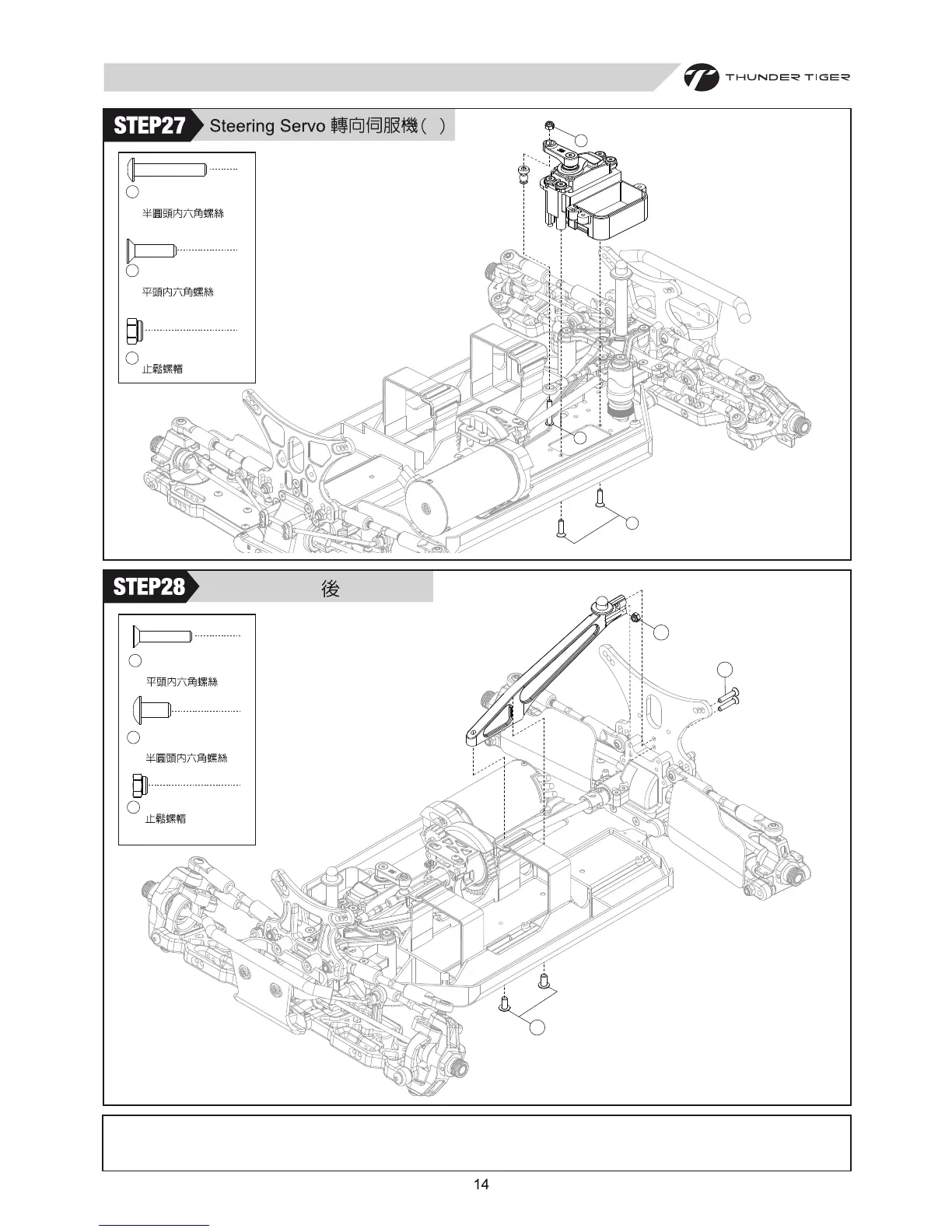 THUNDER TIGER

STEP27 Steering Servo 轉向伺服機( )

半圓頭內六角螺絲

平頭內六角螺絲

止鬆螺帽

STEP28 後

平頭內六角螺絲

半圓頭內六角螺絲

止鬆螺帽

14