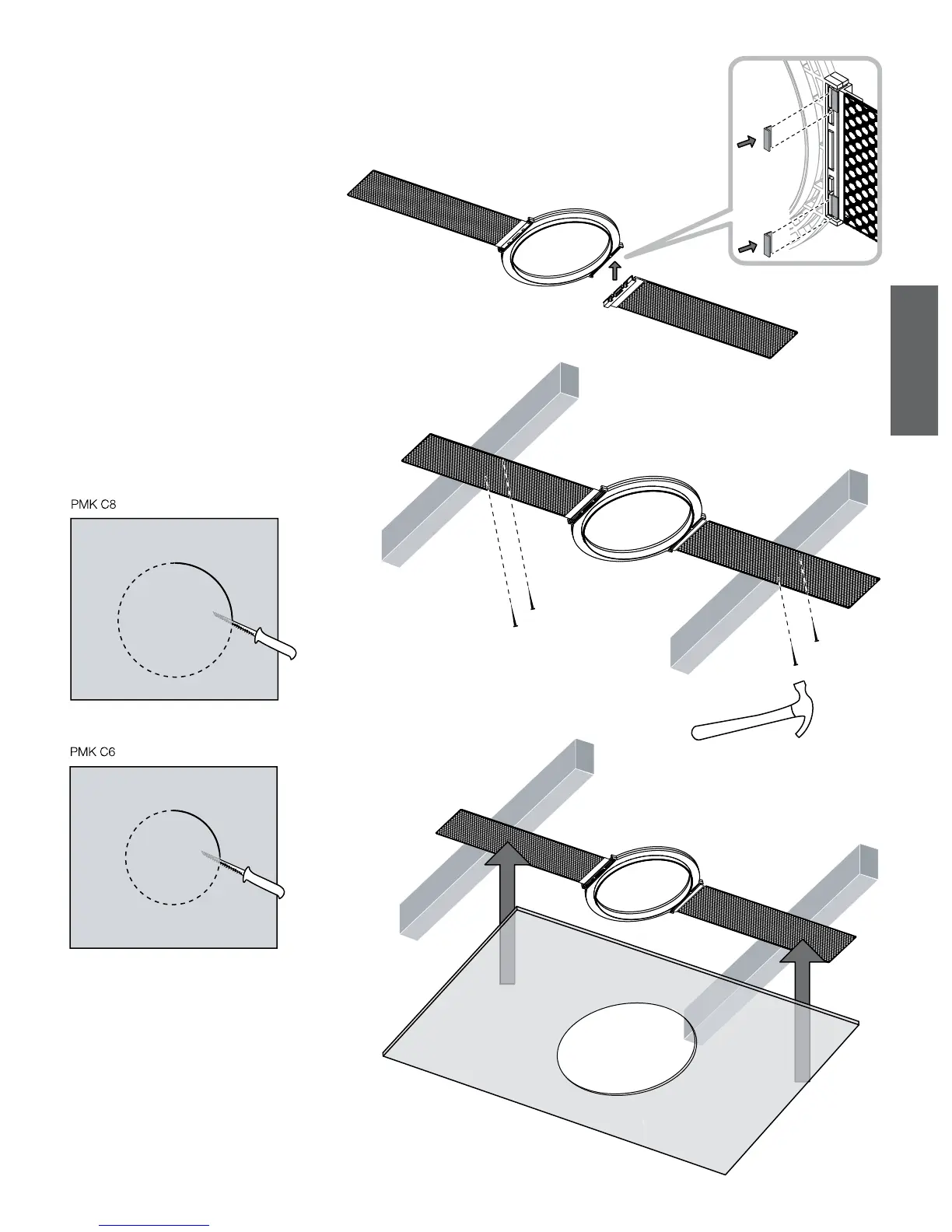 PMK C8

PMK C6