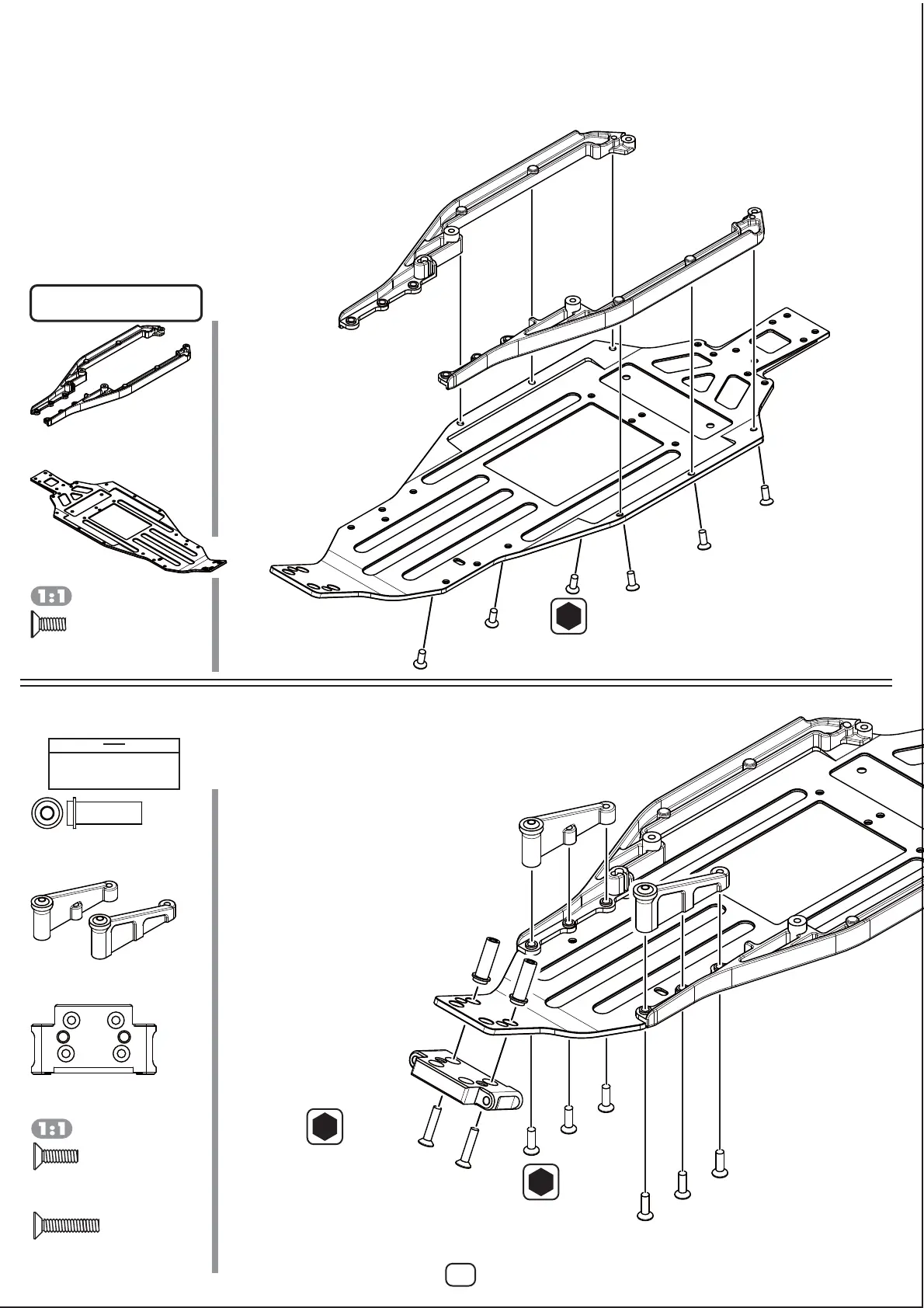 1:1

1:1