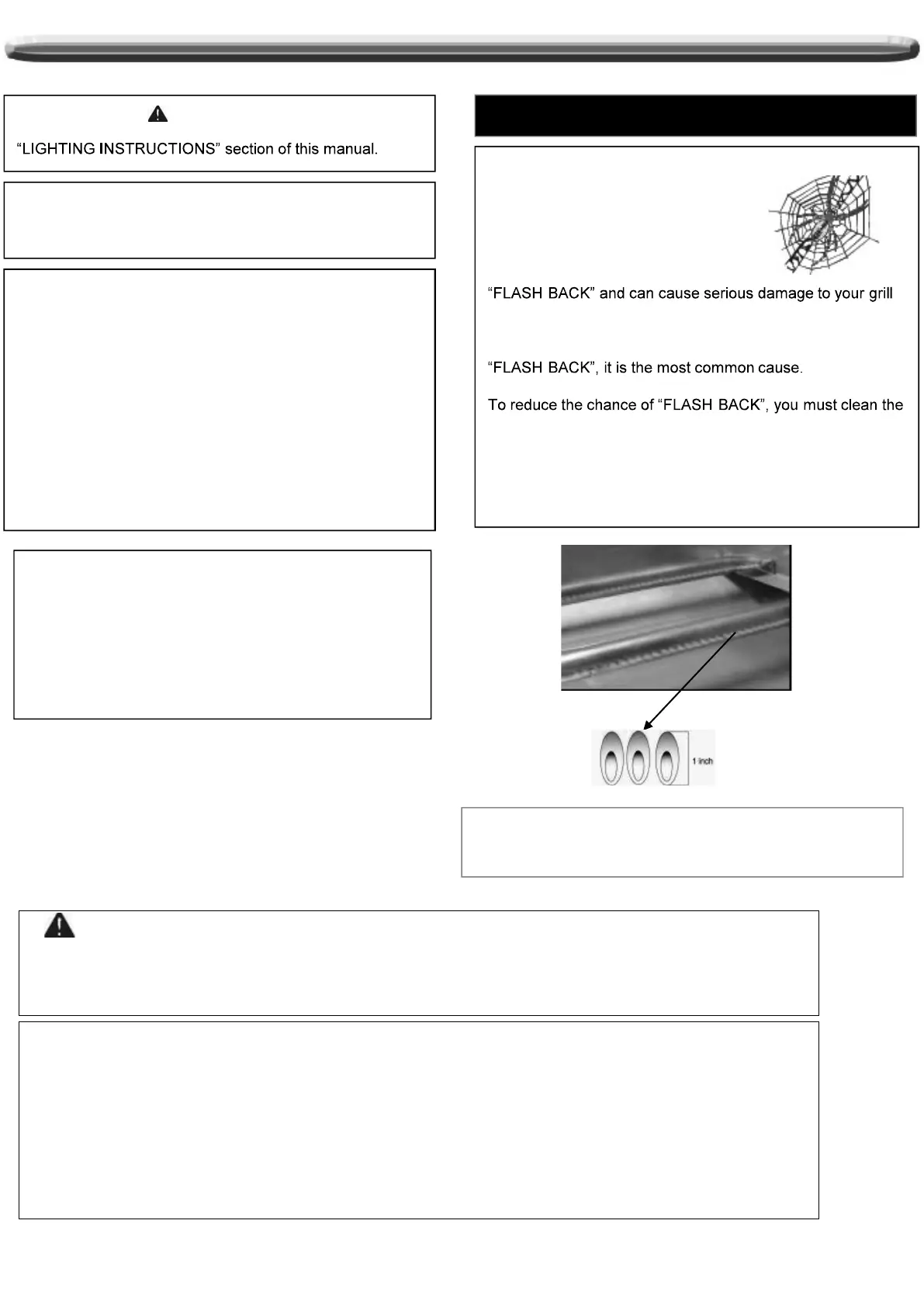 “LIGHTING INSTRUCTIONS” section of this manual.

“FLASH BACK” and can cause serious damage to your grill

“FLASH BACK”, it is the most common cause.

To reduce the chance of “FLASH BACK”, you must clean the

1 inch