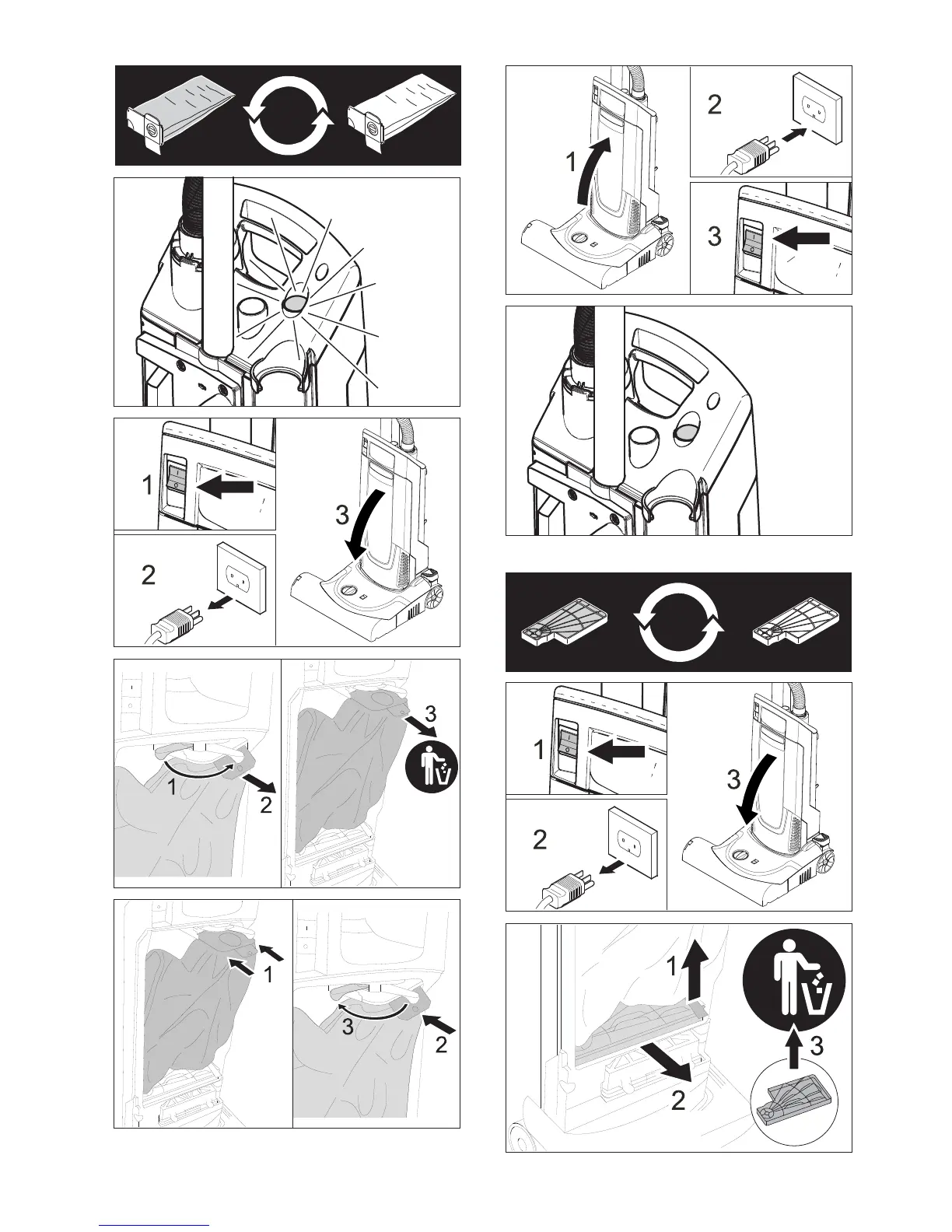 1
2
3

1
2
3

1
2
3

1
2
3

1
2
3

1
2
3

1
2
3