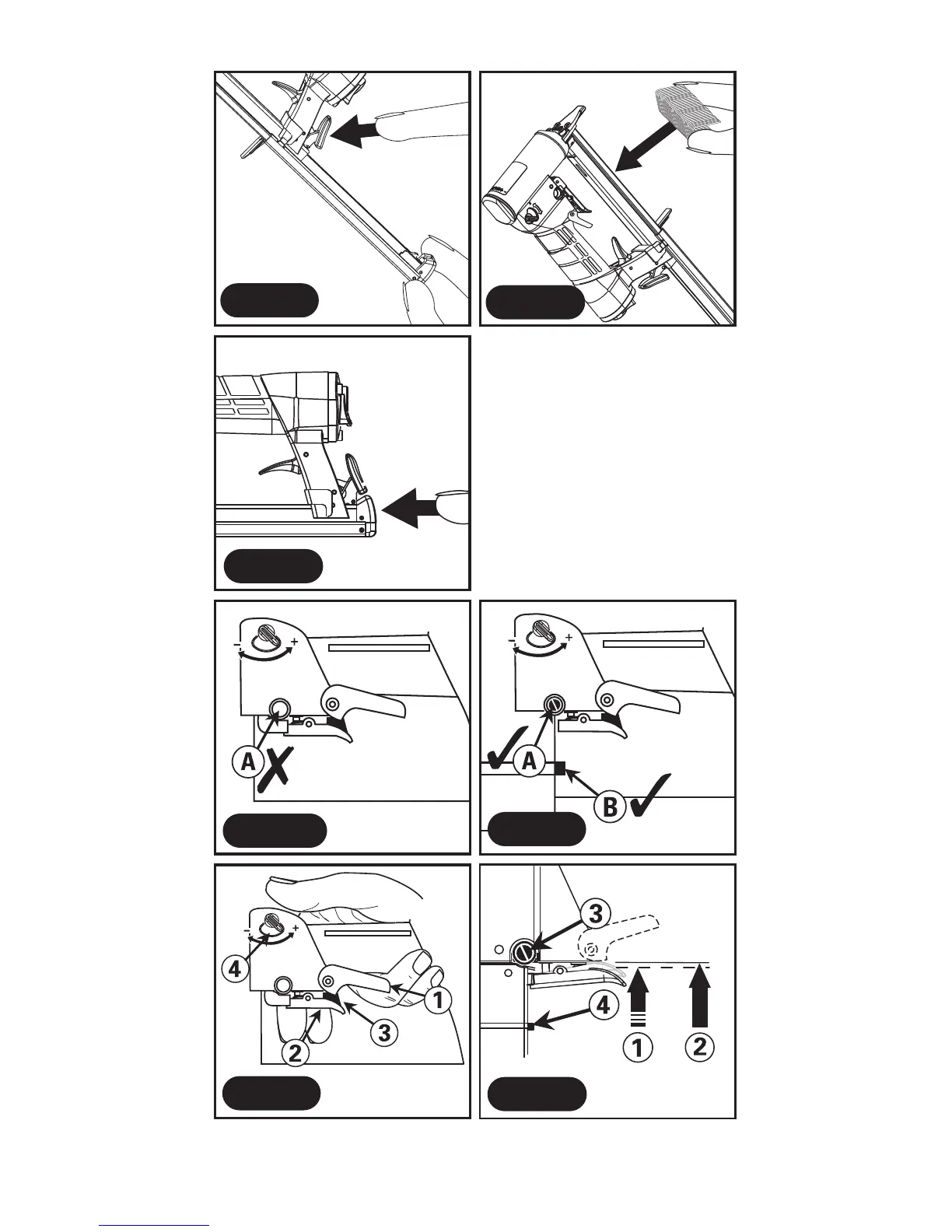 - +
A
- +
A
B
- +
4
1
2
3
3
4
1
2