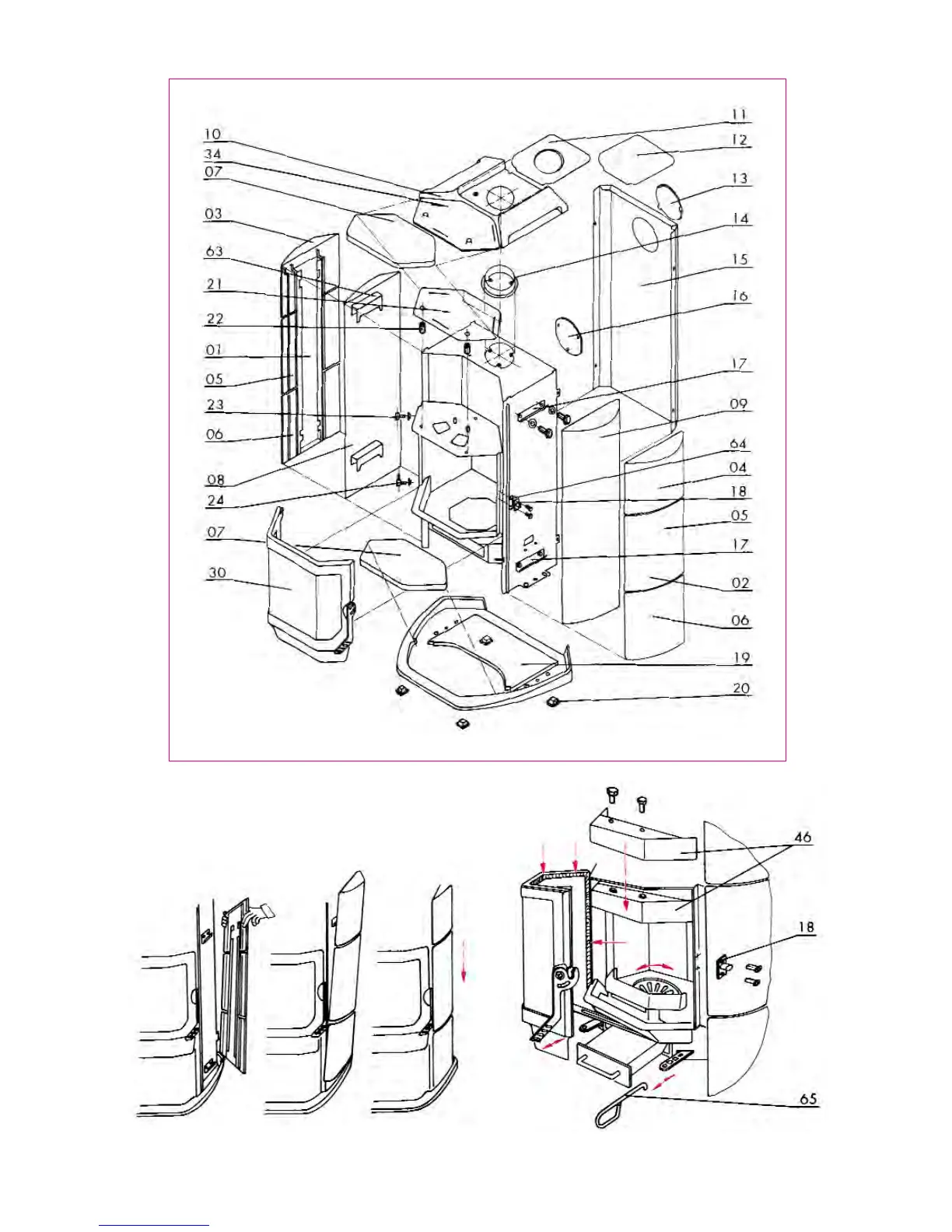 10
34
07
03
63
21
22
01
05
23
06
08
24
07
30
11
12
13
14
15
16
17
09
64
04
18
05
17
02
06
19
20

46
18
65