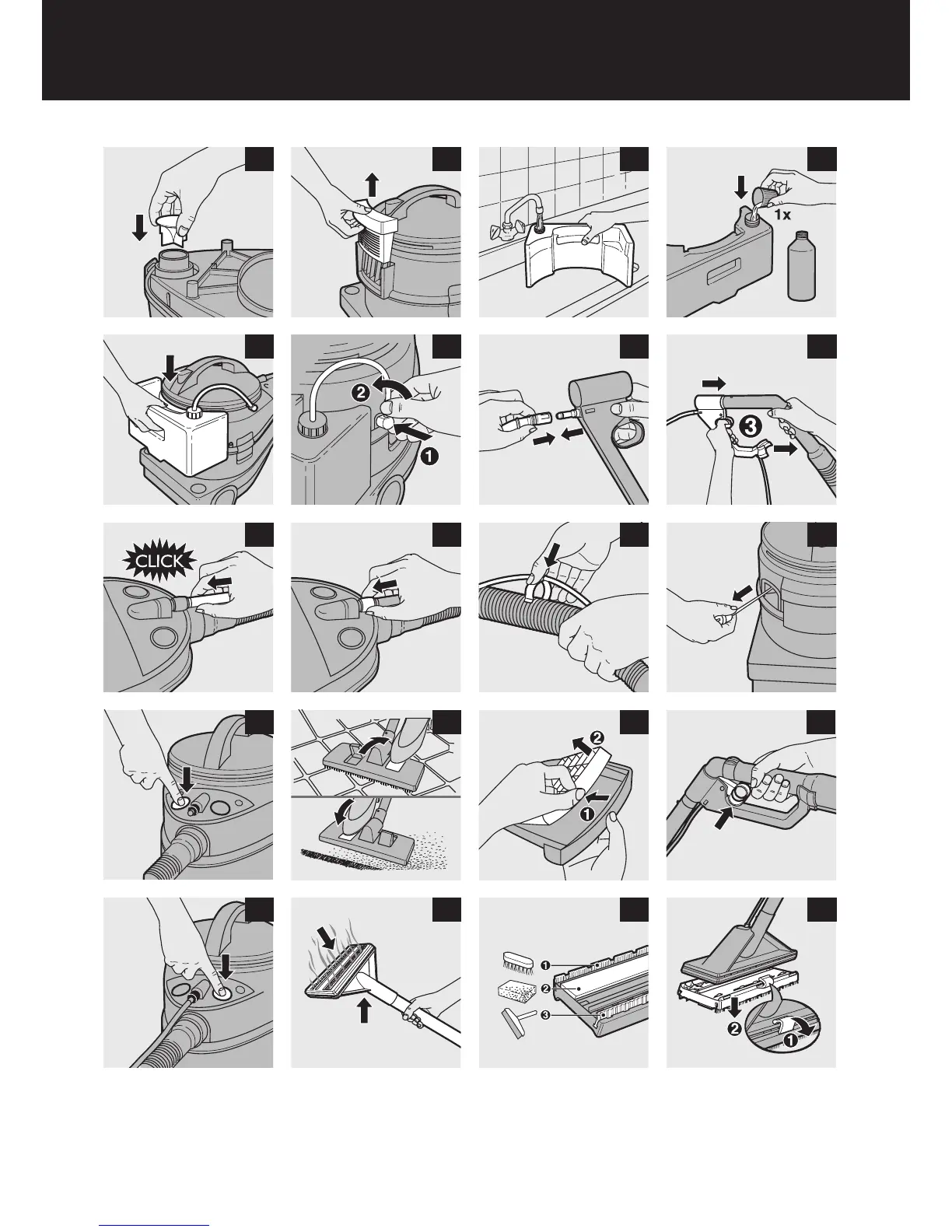 1x

2
1

3

CLICK

2
1

1
2
3

2
1