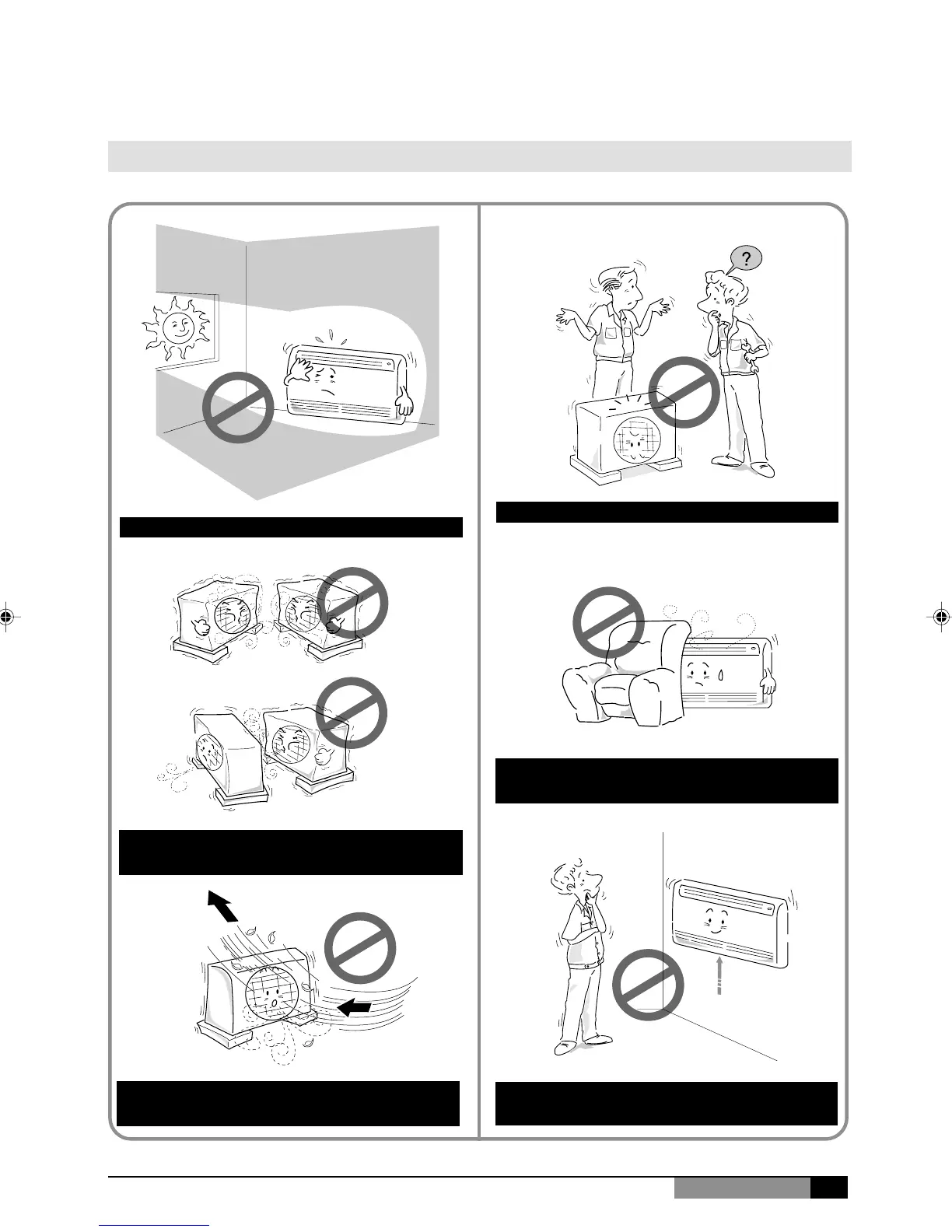 ?