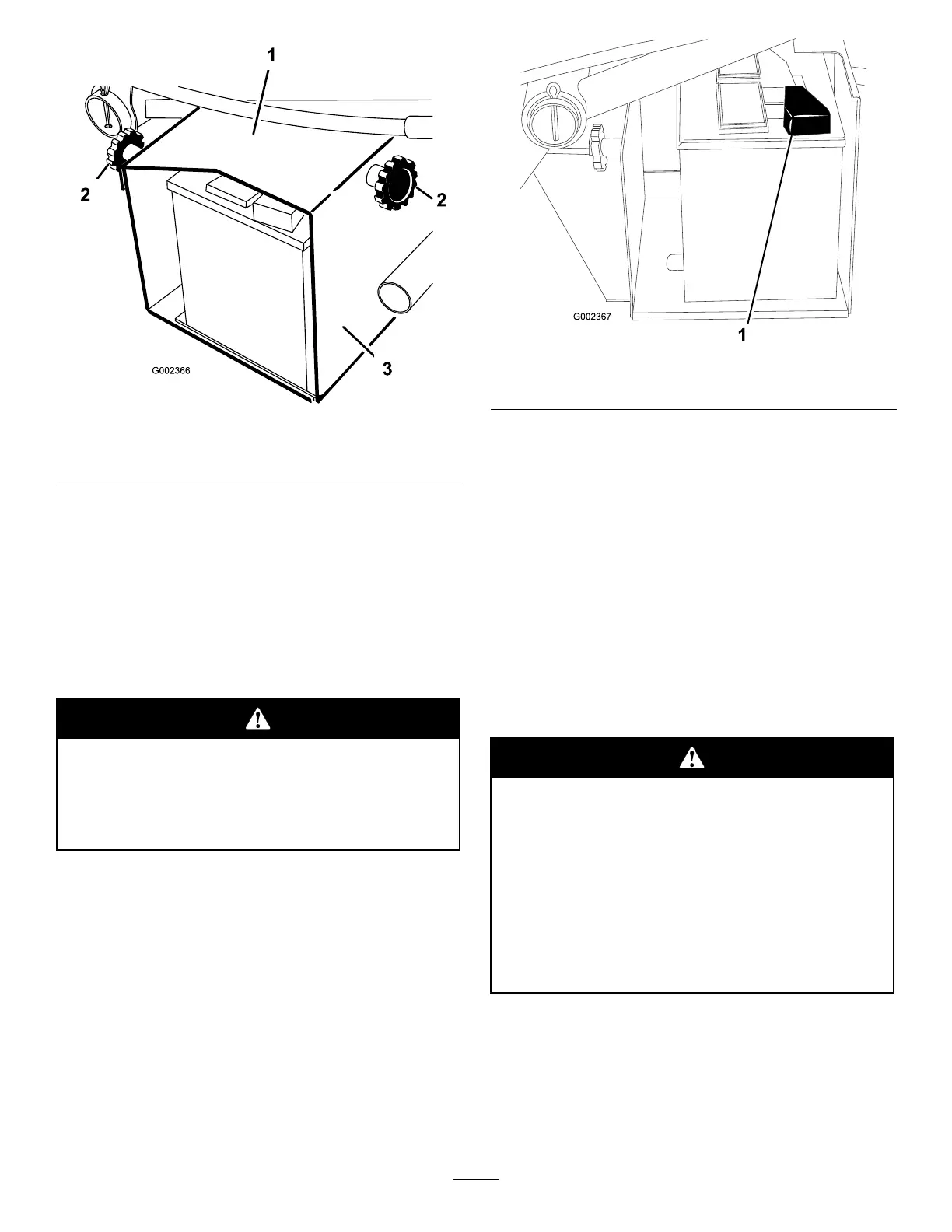 1

2

2

3

G002366

G002367

1