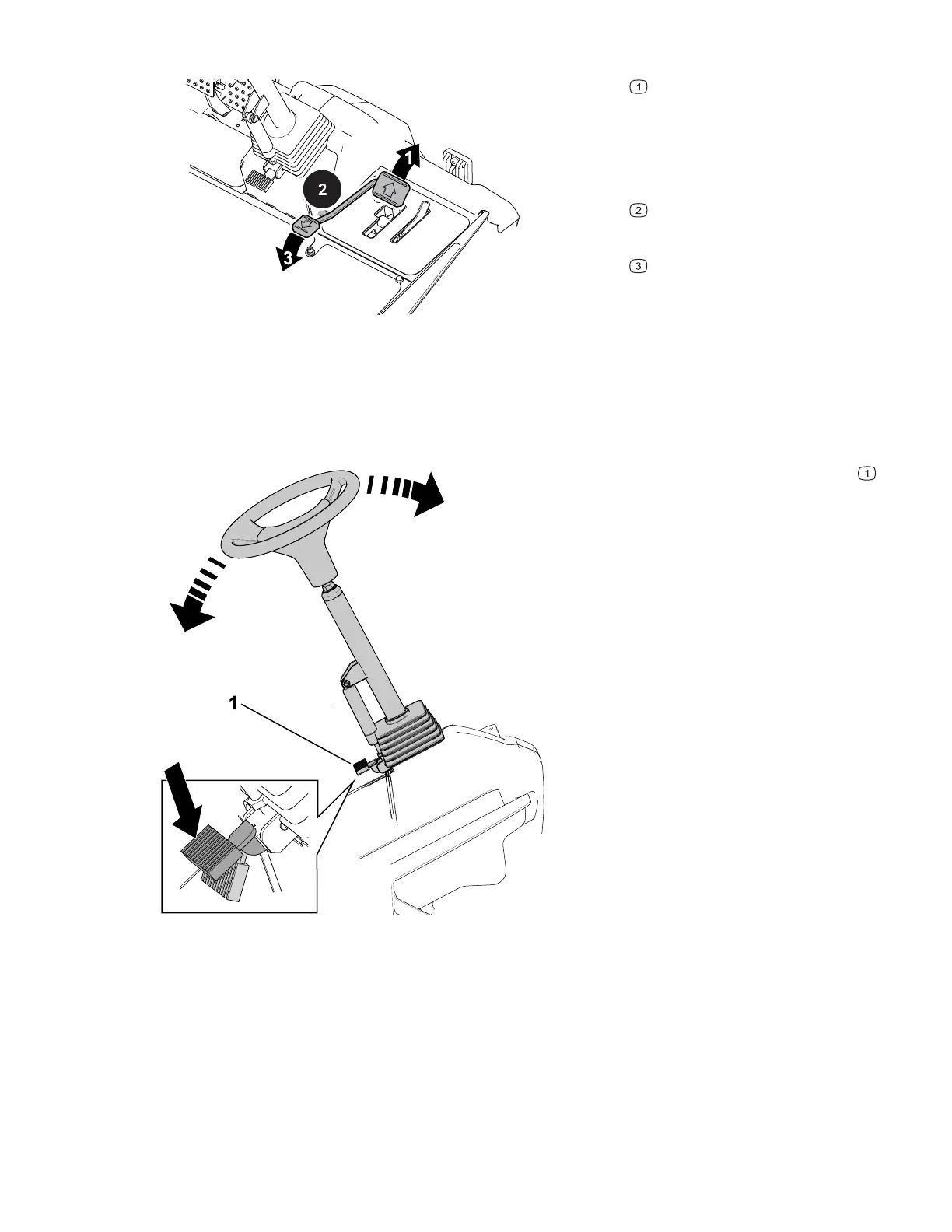 1

2

3

1

2

3

1

1