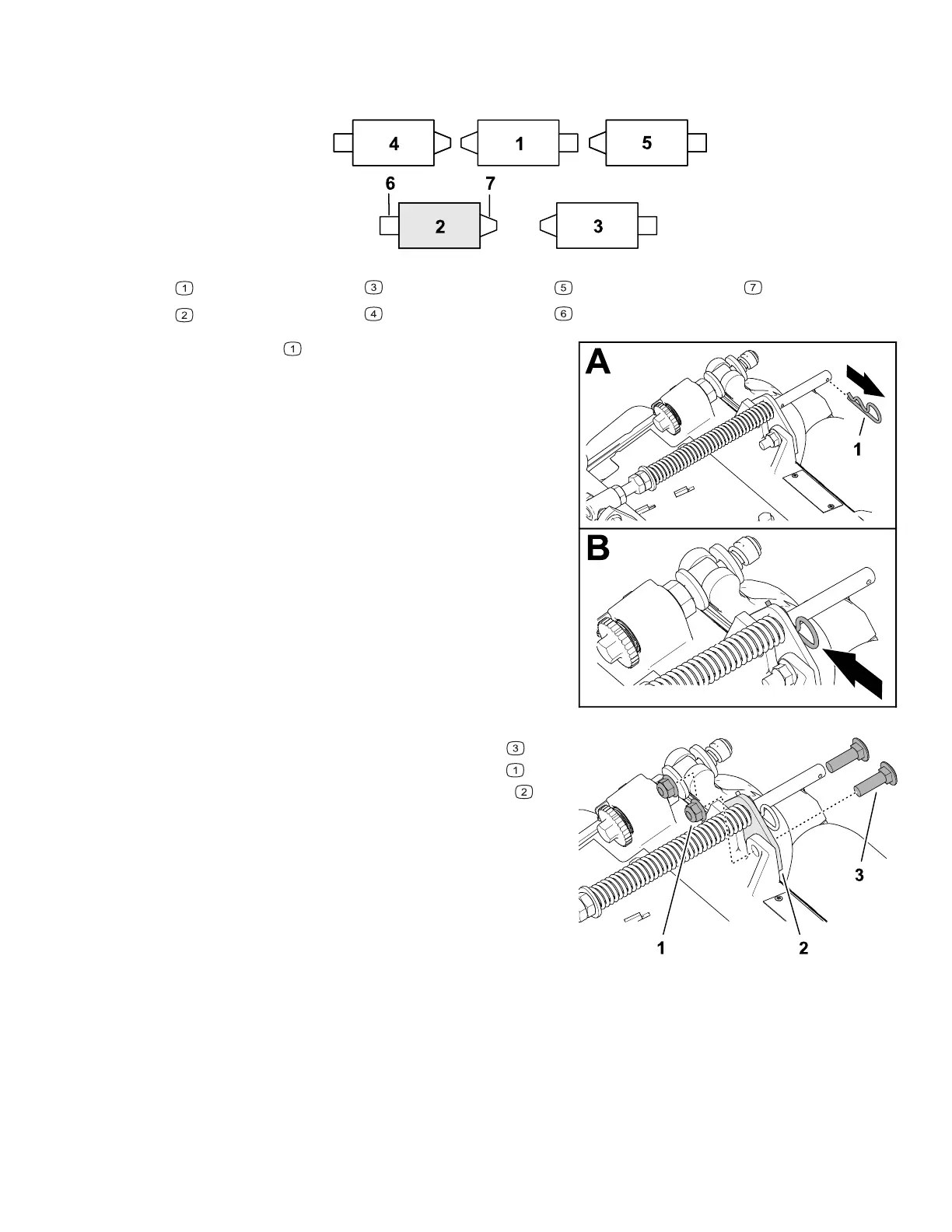 4
1
5
6
7
2
3

1
3
5
7
2
4
6

1

A
1
B

3
1
2

3
1
2