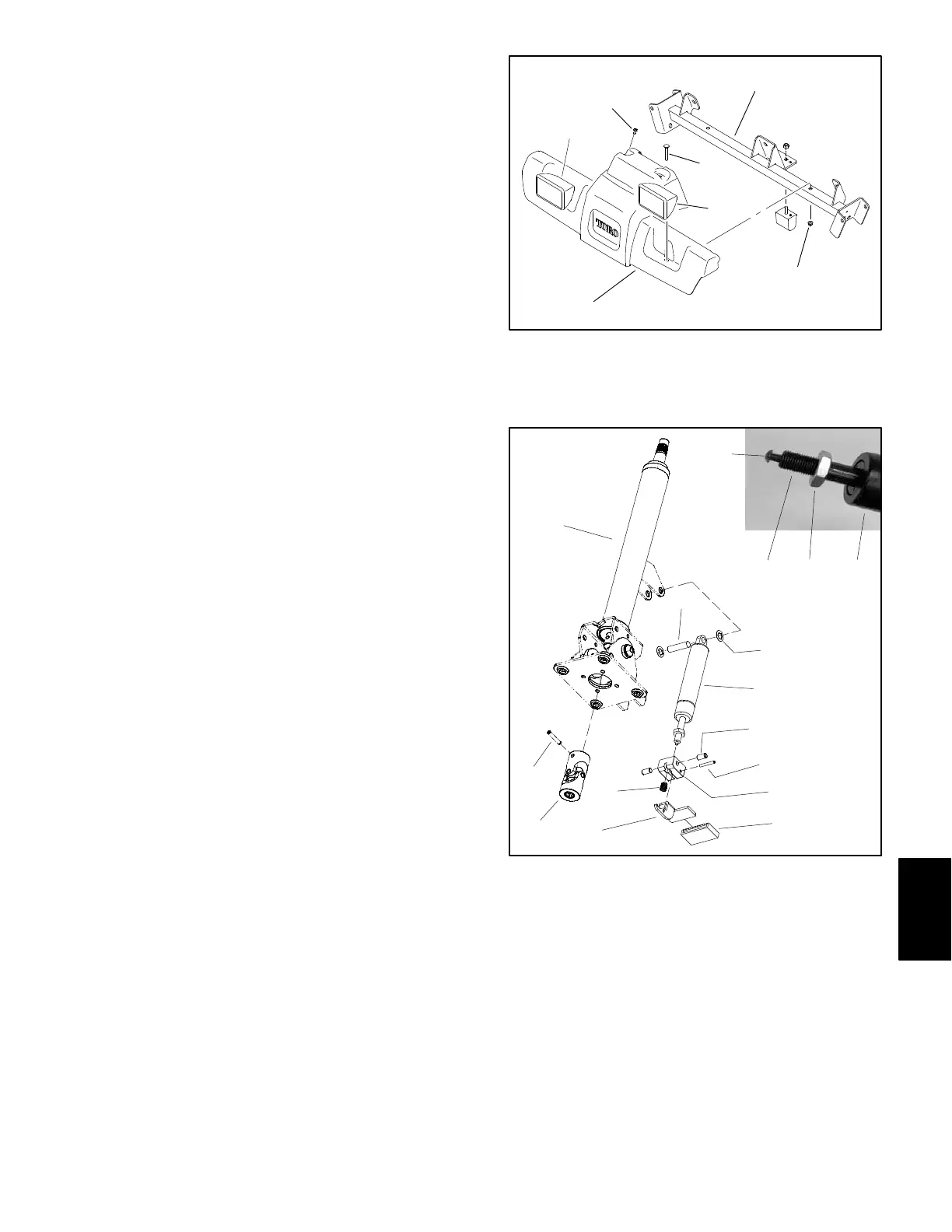 TORO