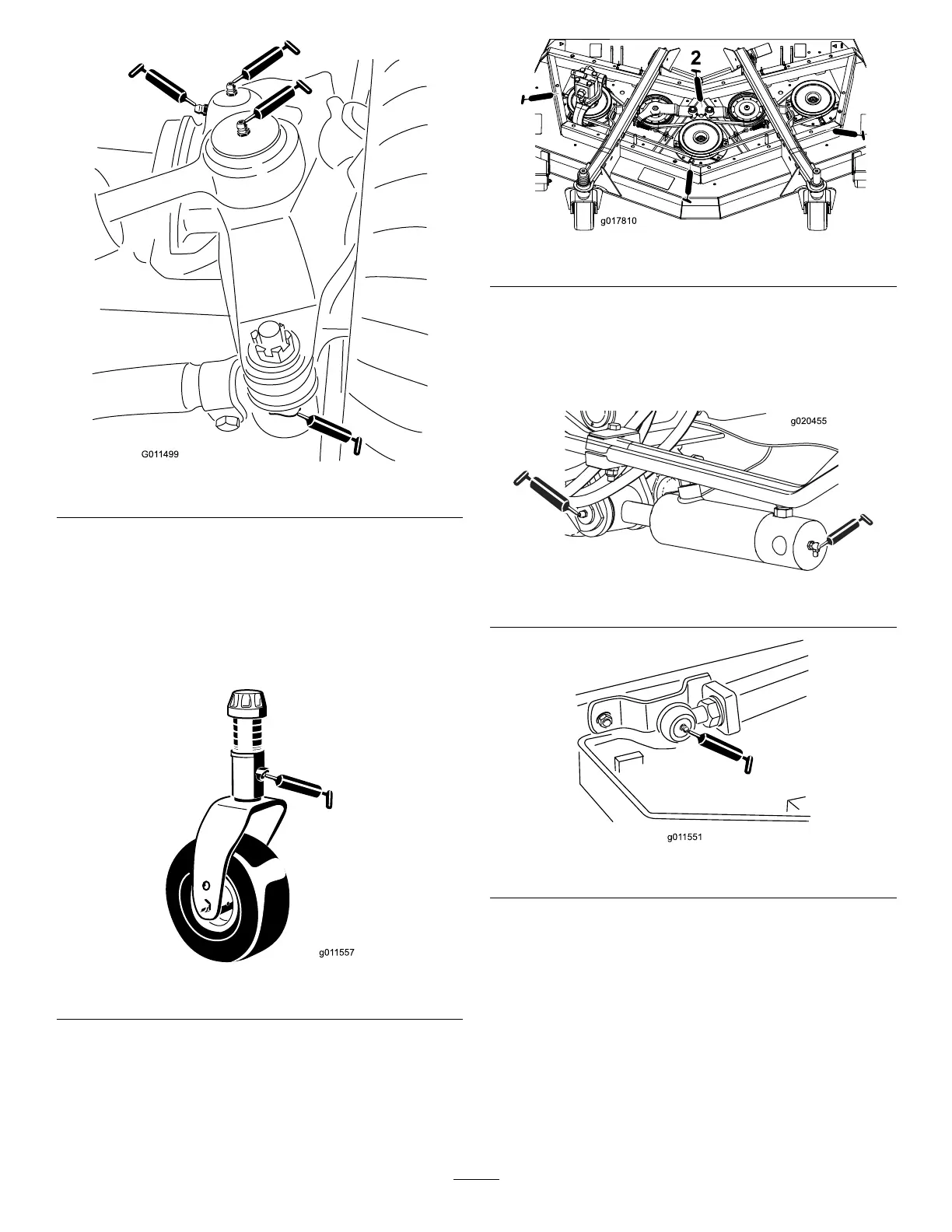 G011499

g011557

2

g017810

g020455

g011551