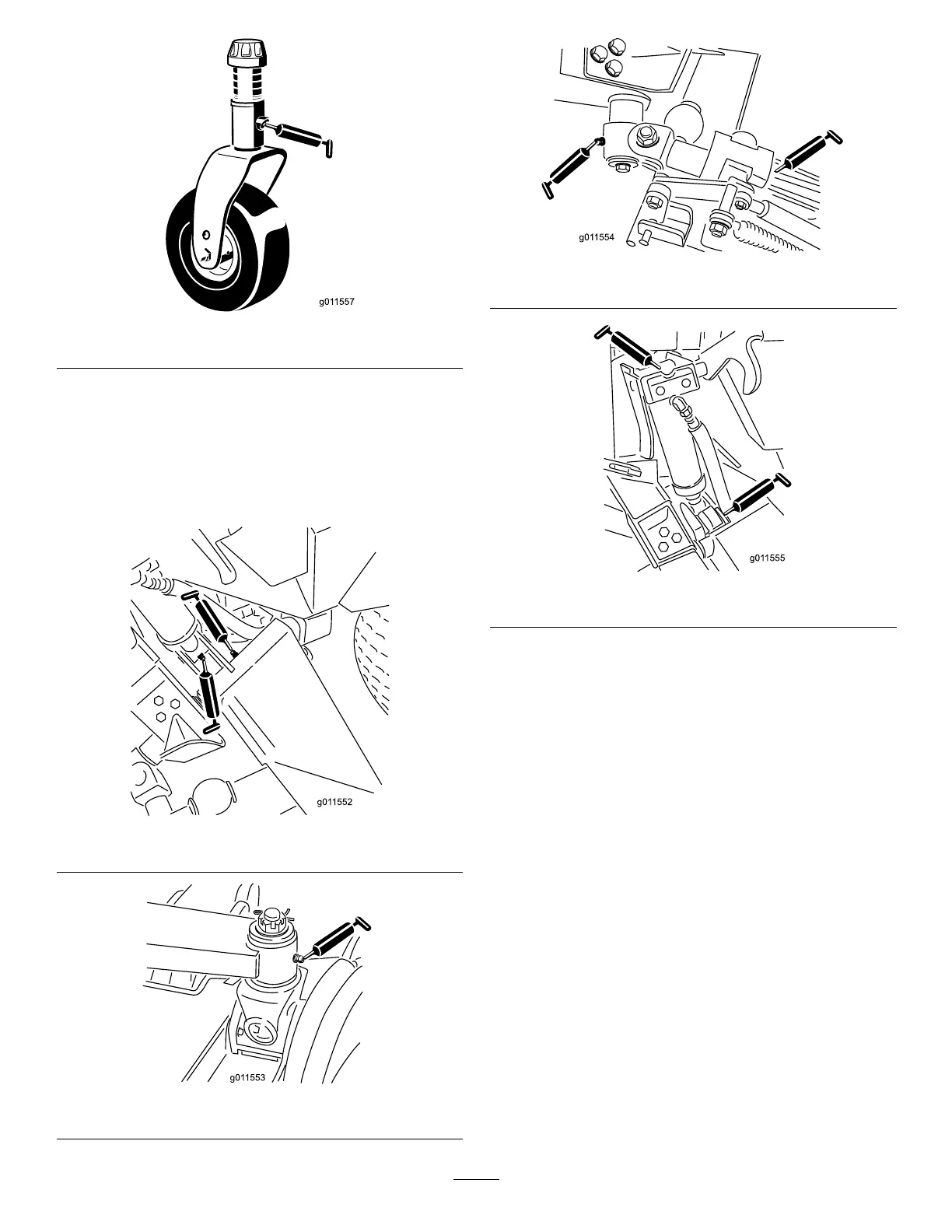 g011557

g011552

g011553

g011554

g011555