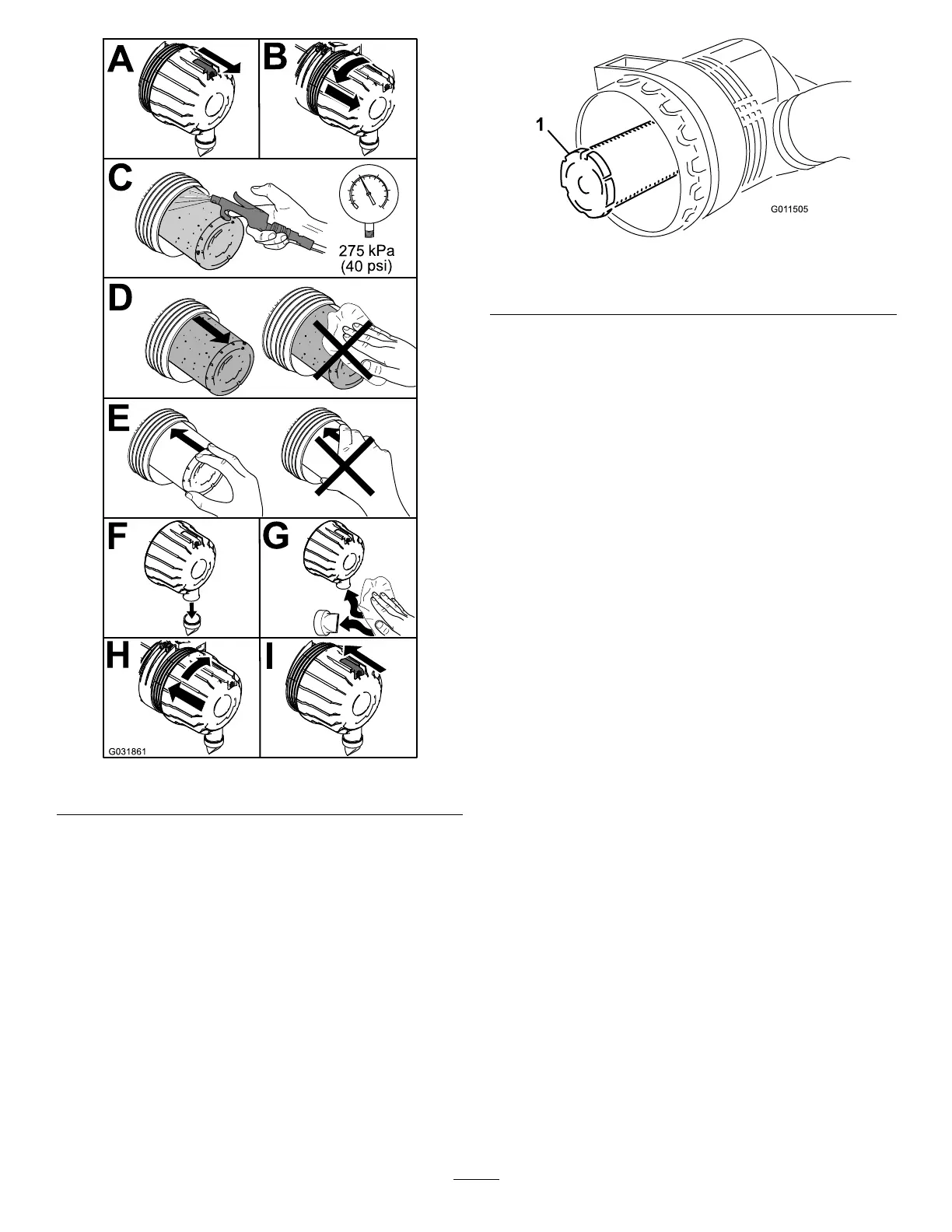 A

B

C

275 kPa
(40 psi)

D

E

F

G

H

I

G031861

1

G011505