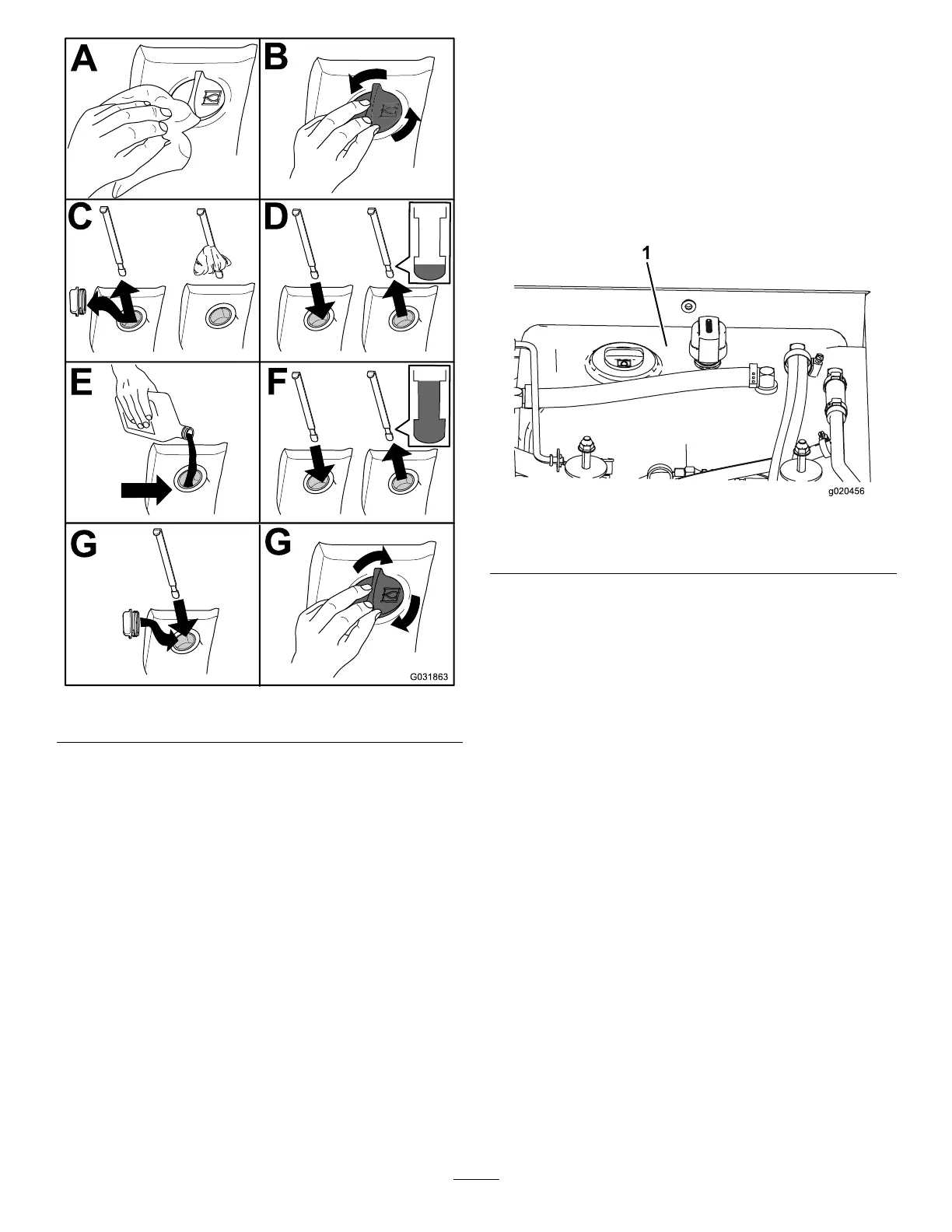 A

B

C

D

E

F

G

G

G031863

1

g020456