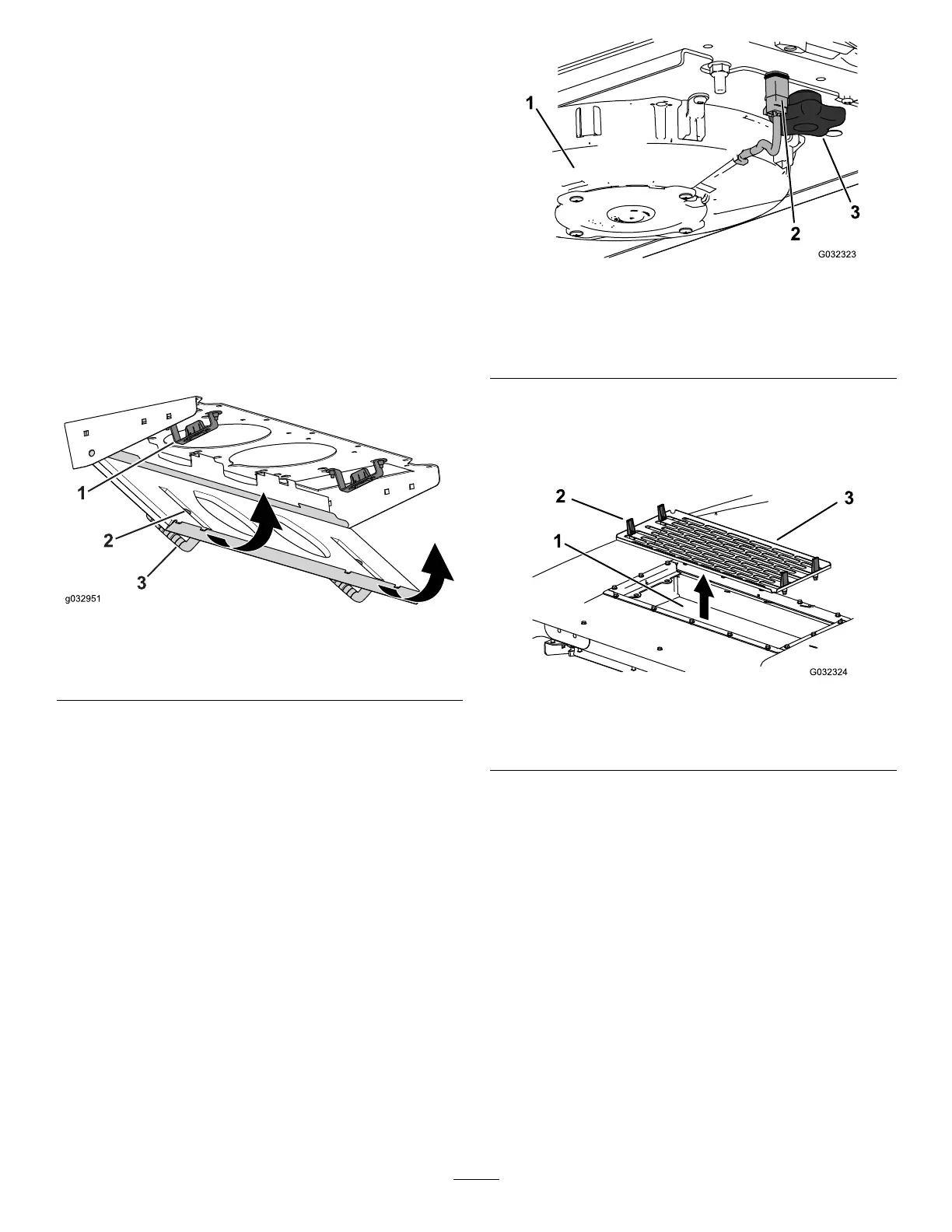 1

2

3

G032323

1

2

3

g032951

2

3

1

G032324