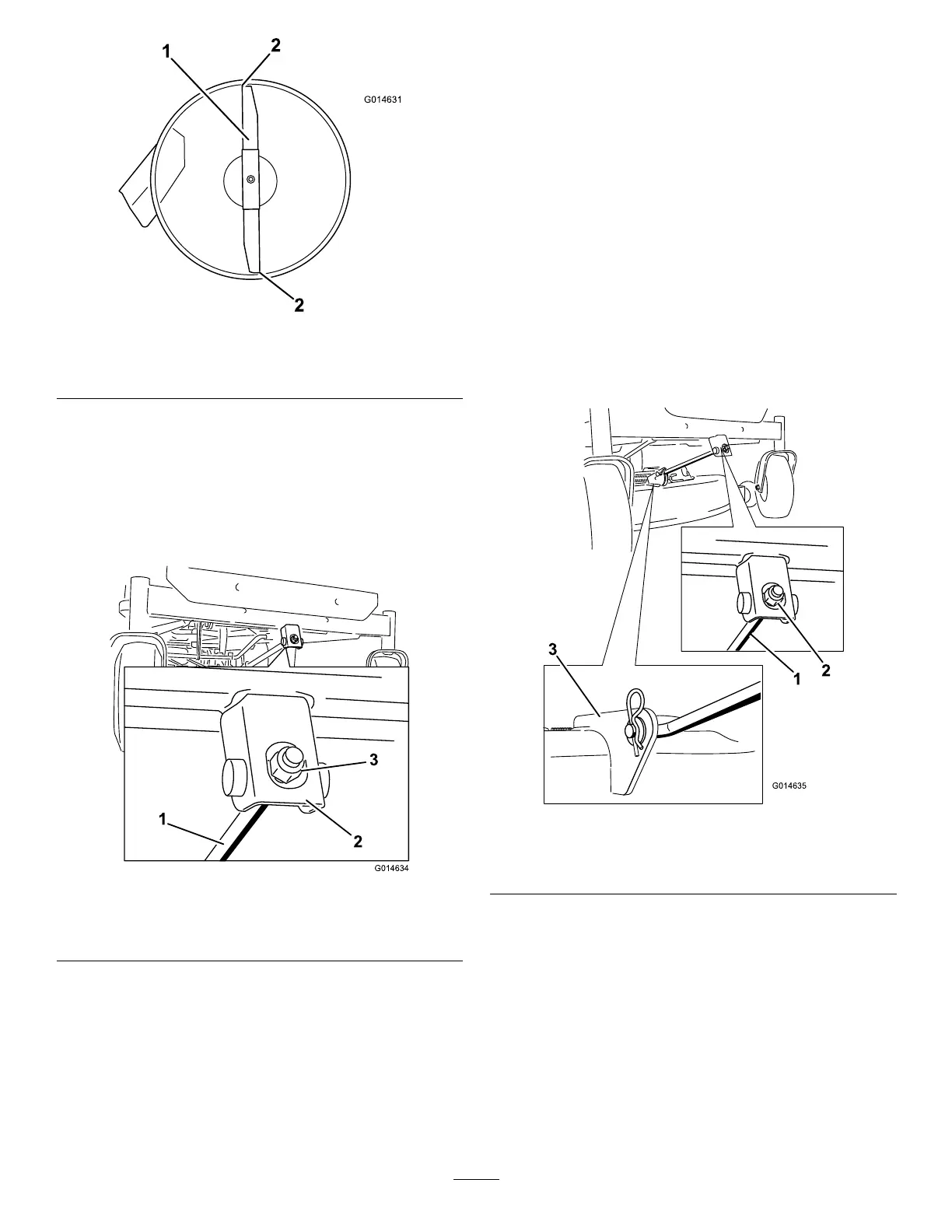 1
2
G014631
2

3
1
2
G014634

3
1
2
G014635