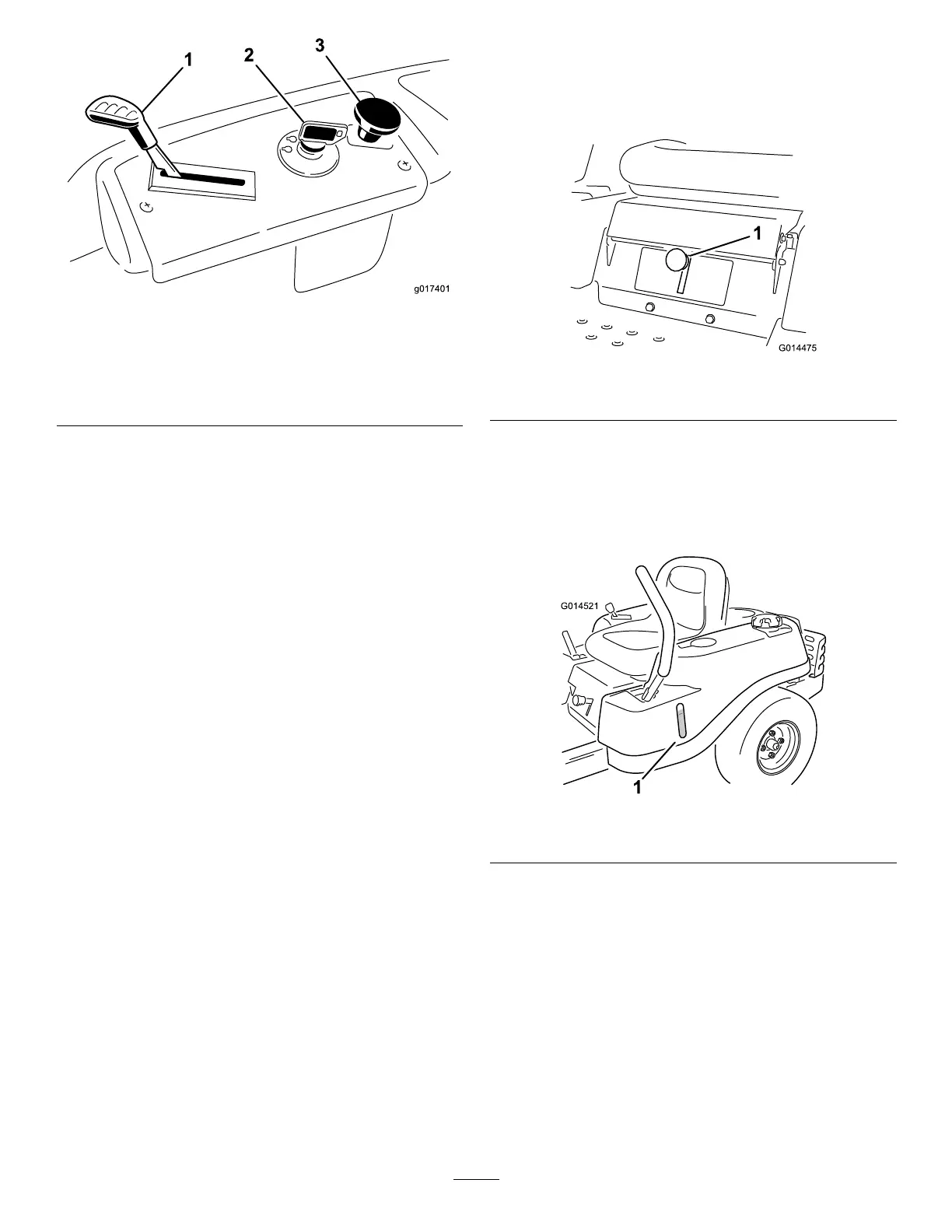 1
2
3
g017401

1
G014475

G014521
1