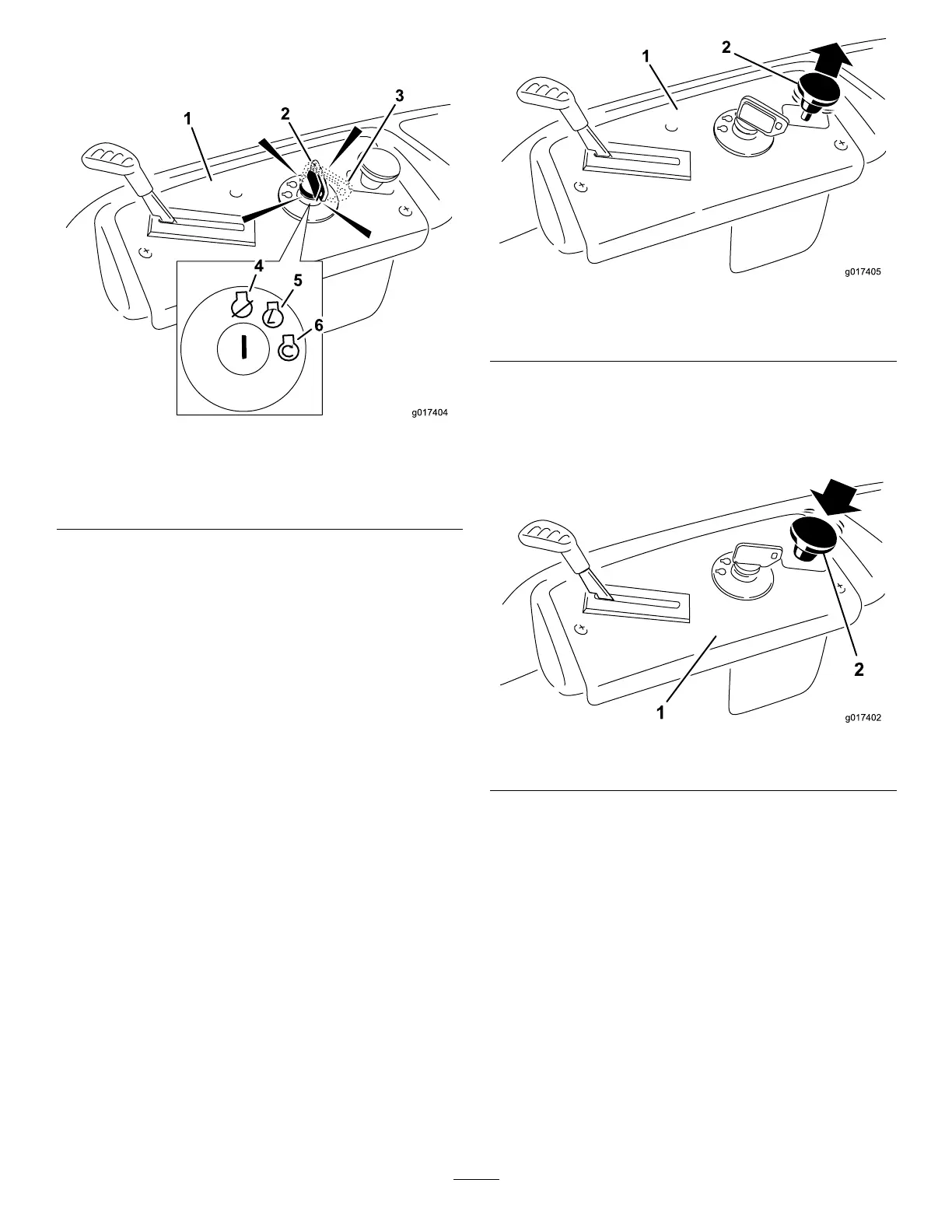 1
2
3
4
5
6
g017404

1
2
g017405

2
1
g017402