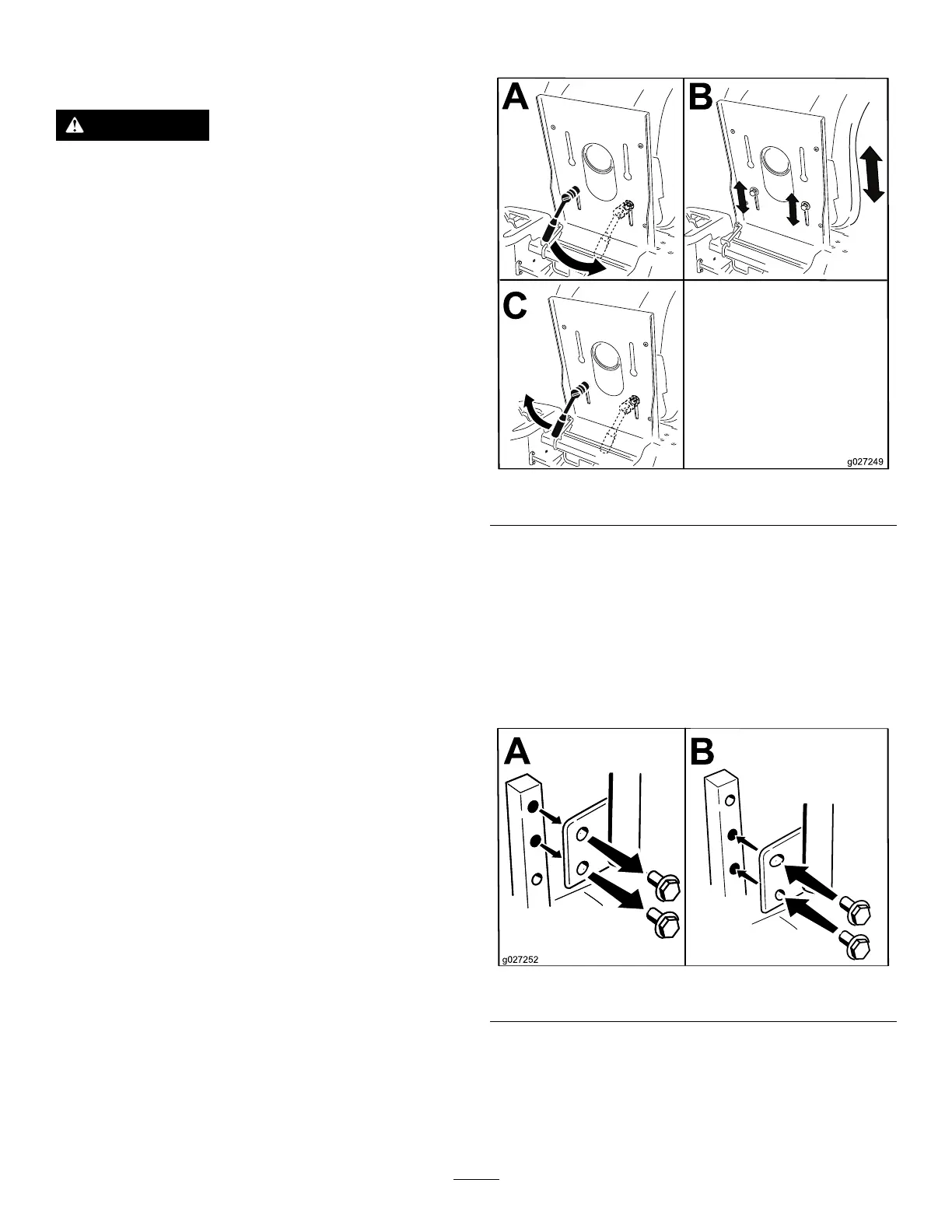 A

B

C

g027249

A

B

g027252