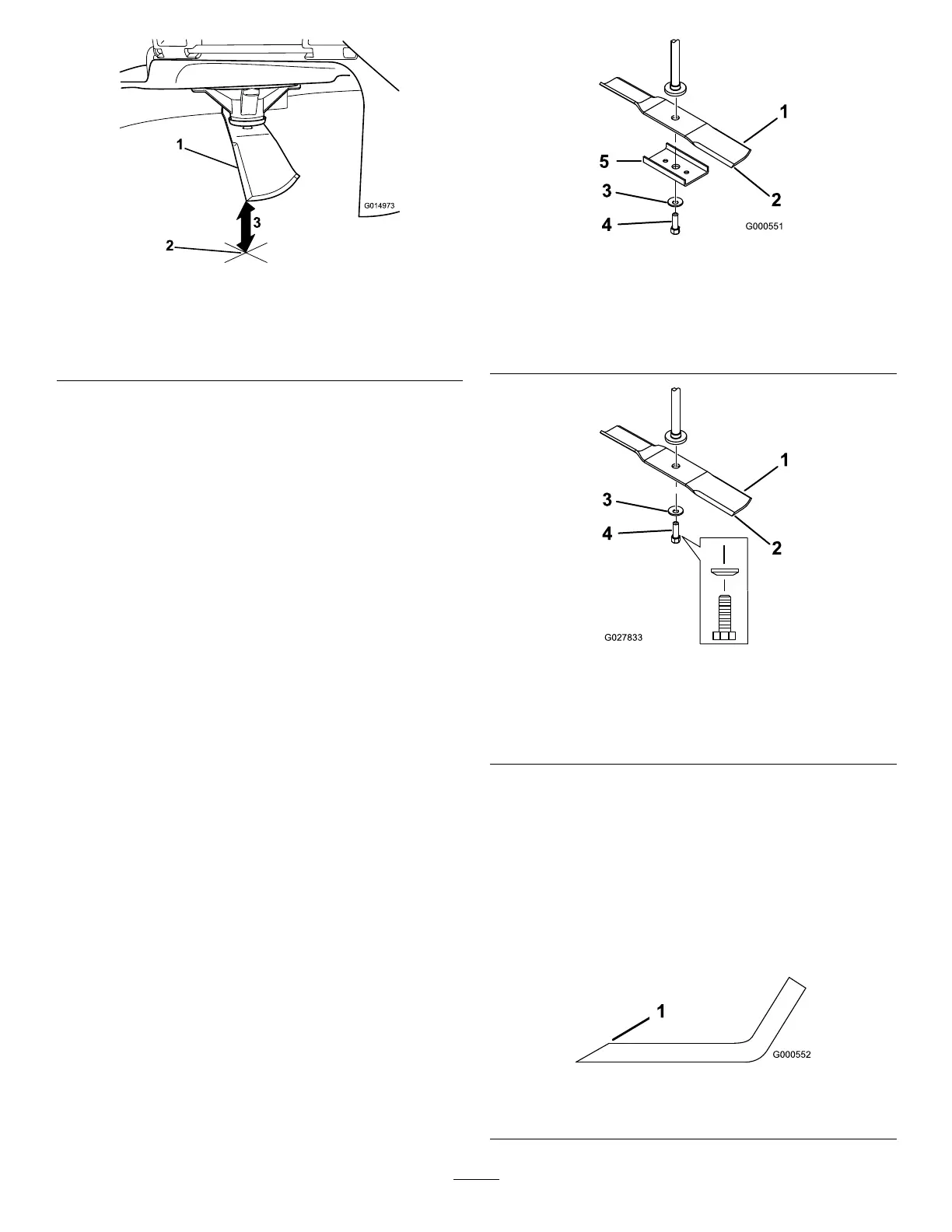 1

G014973

3

2

1

5

3

2

4

G000551

1

3

4

2

G027833

1

G000552