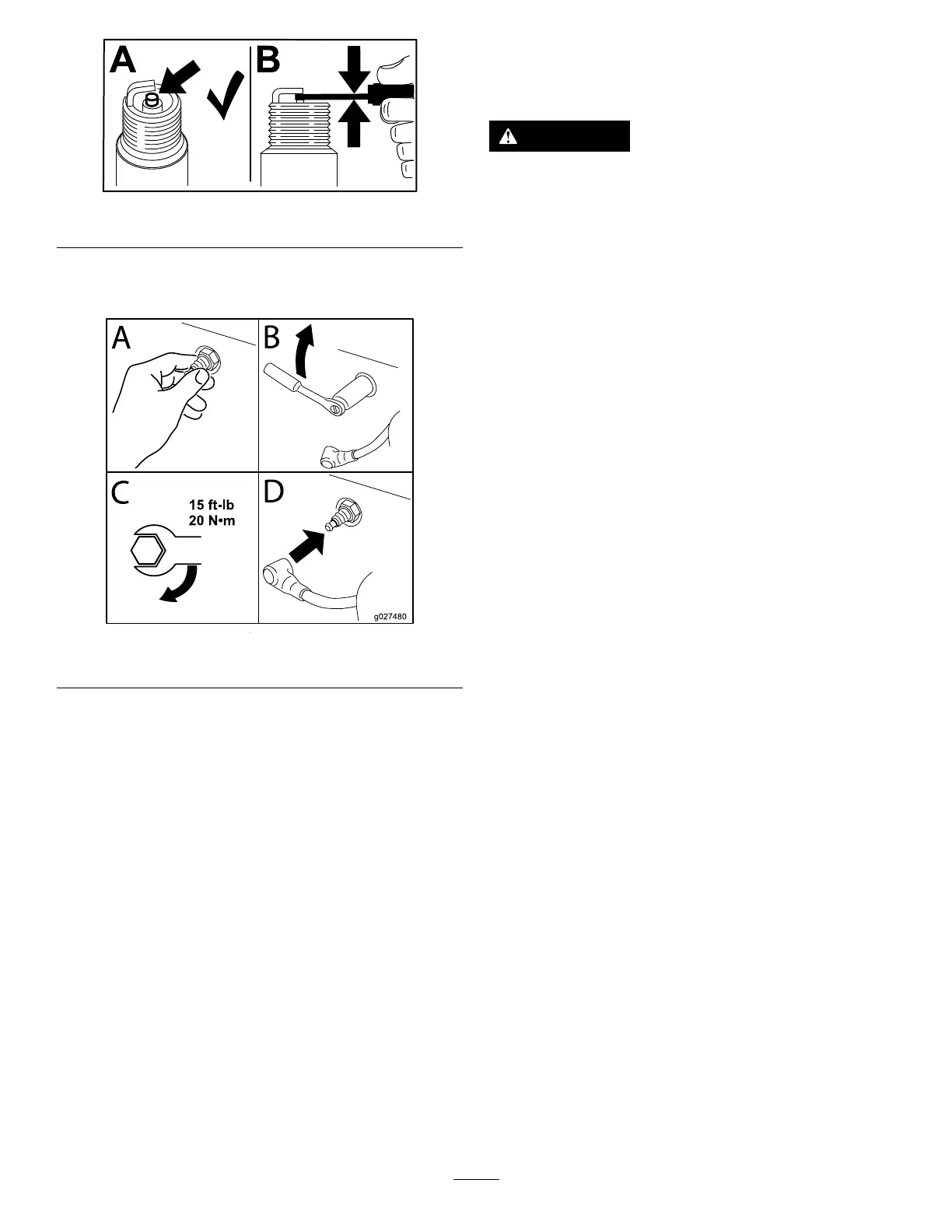 A B

A B

C 15 ft-lb 20 N•m

D

g027480