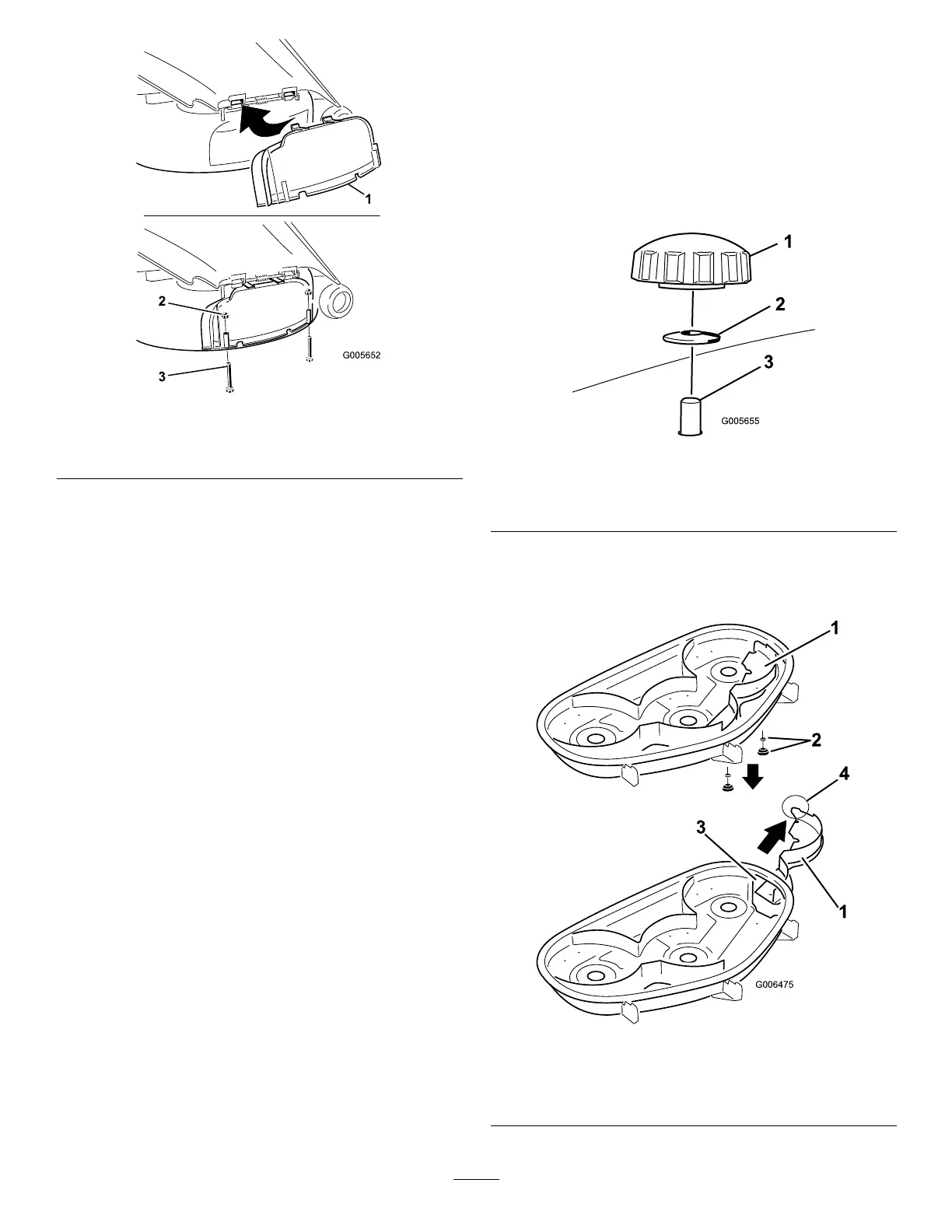 1

2

3

G005652

1

2

3

G005655

1

2

4

3

1

G006475