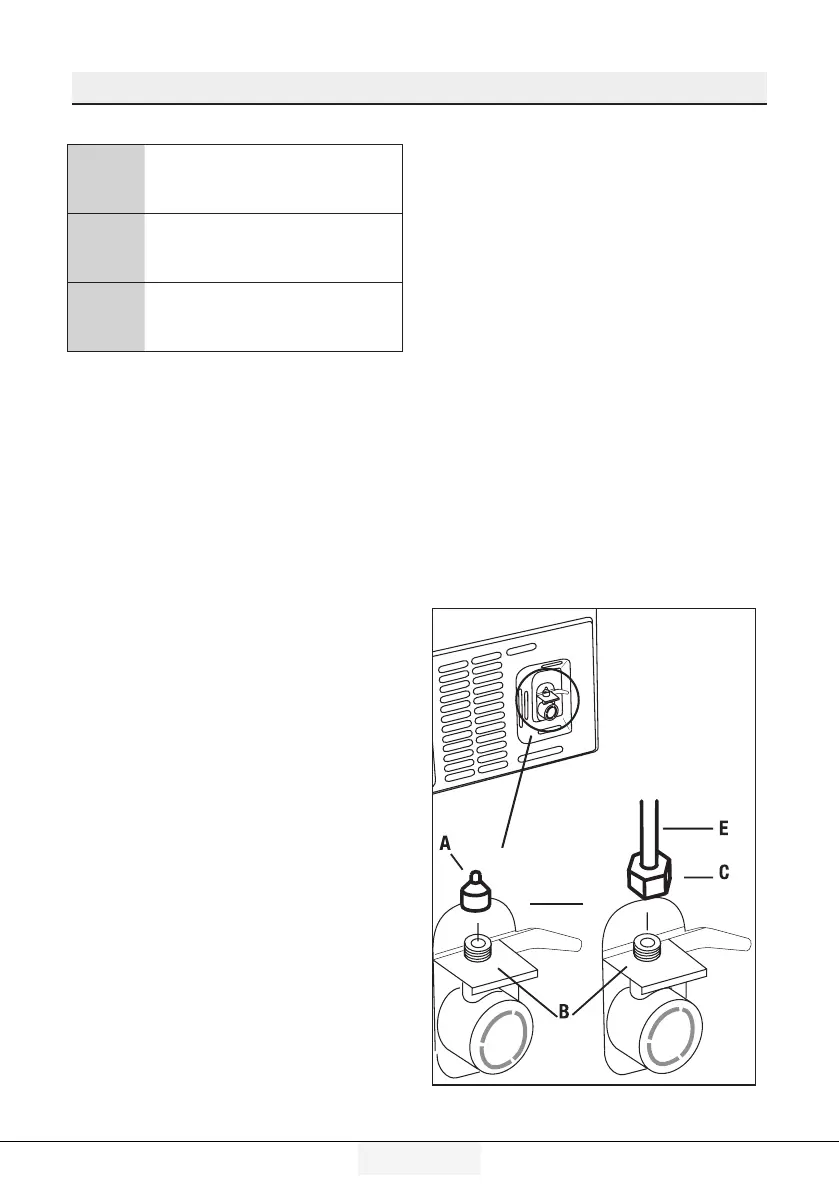 A

E

C

B