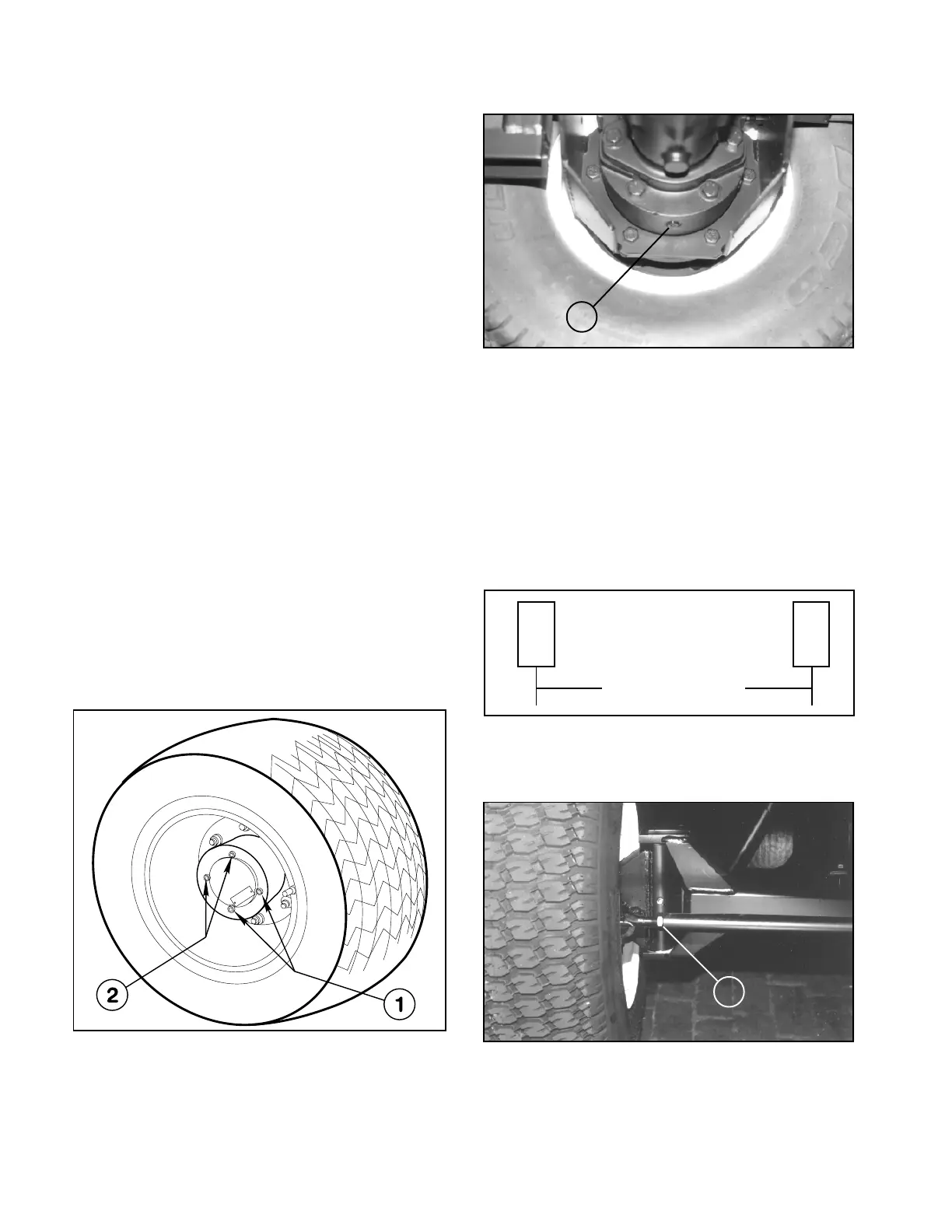 2

1