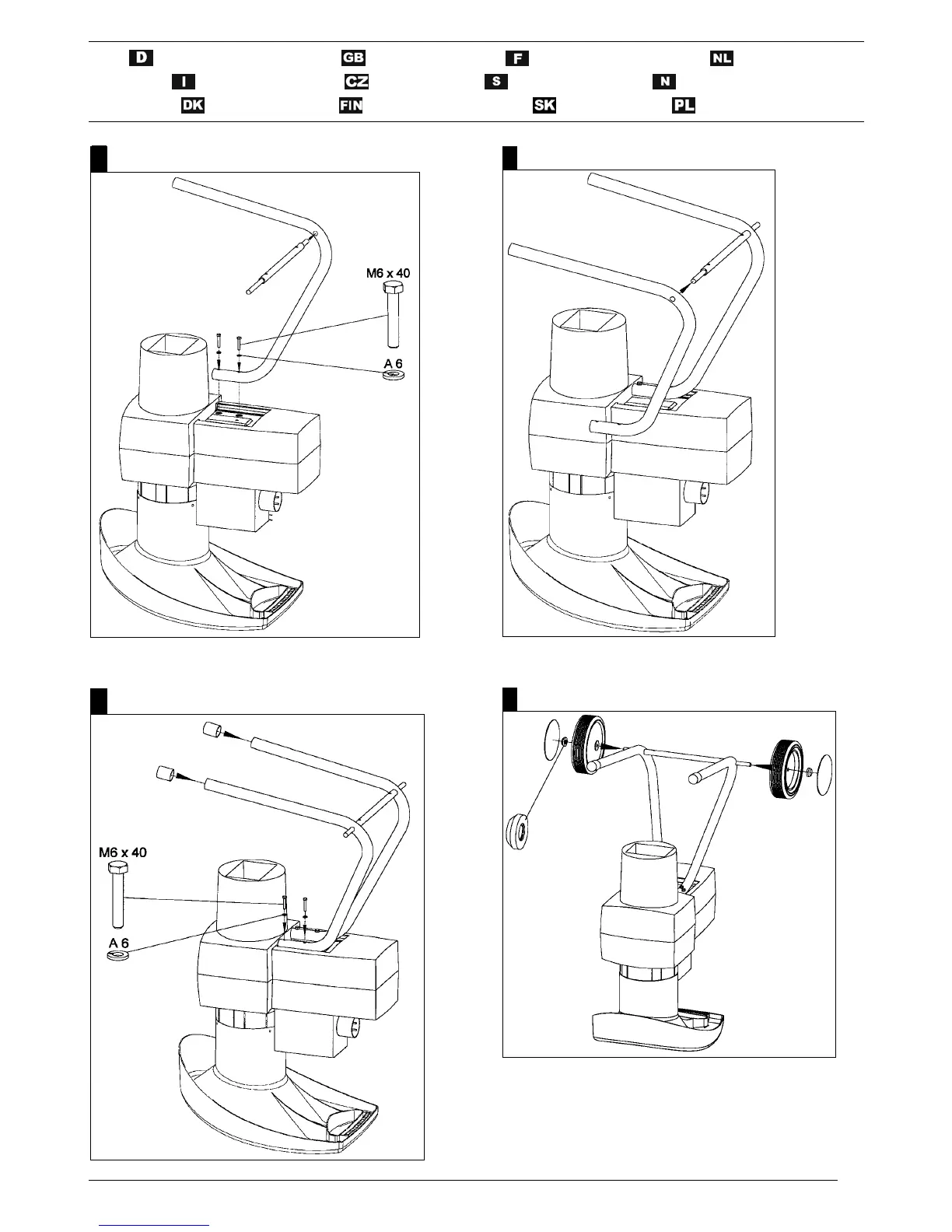 D GB F NL
I CZ S N
DK FIN SK PL

M6 x 40
A 6

M6 x 40
A 6