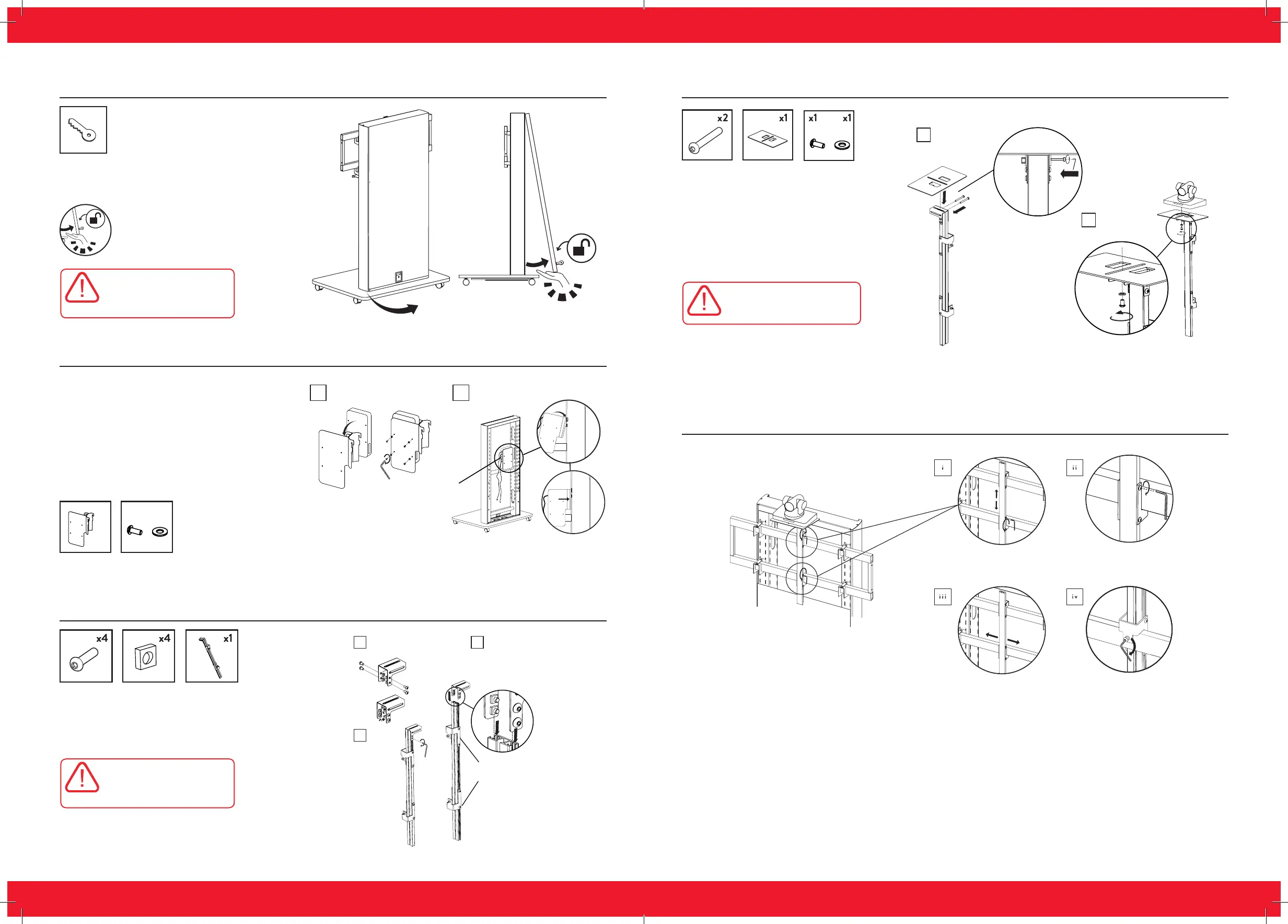 x2
x1
x1
x1

i
ii
iii
iv

x4
x4
x1