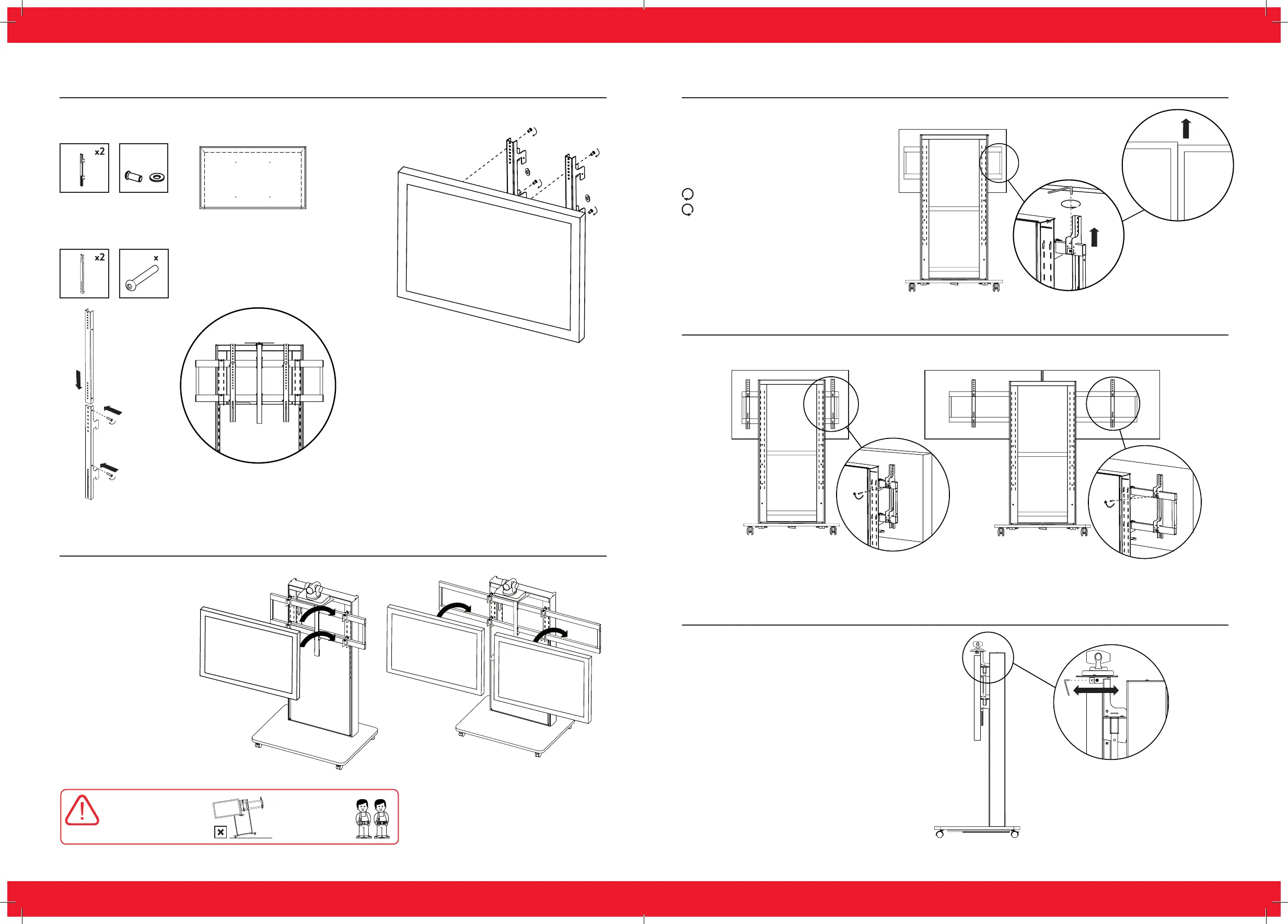 x2

x2

x